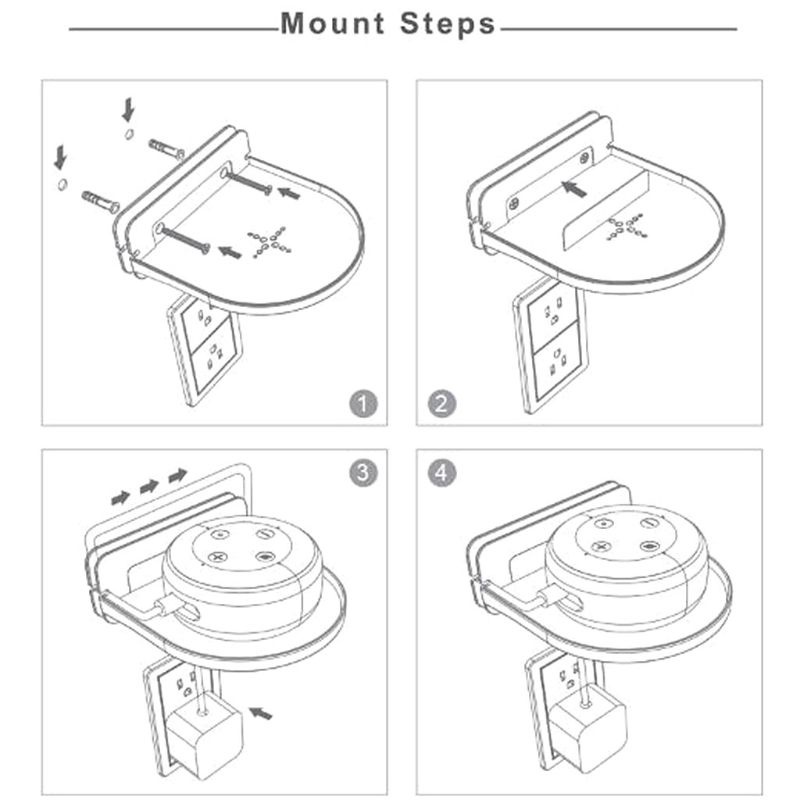 Mount Steps

1

2

3

4