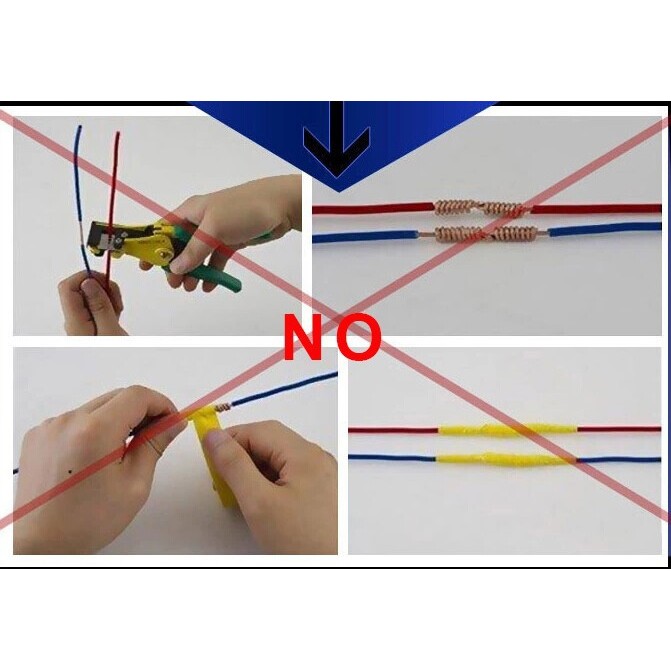 NO