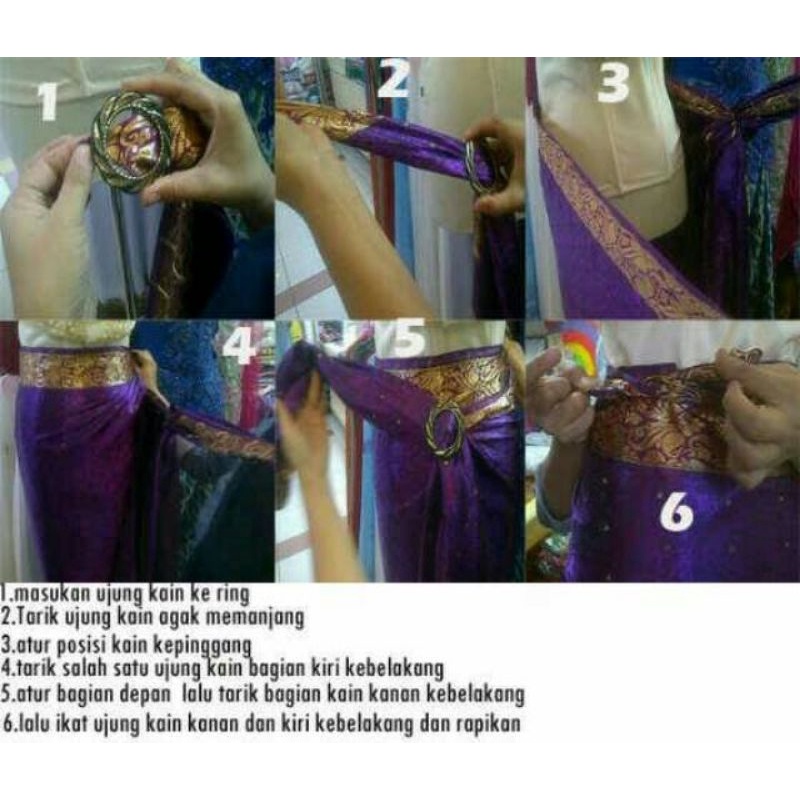 1

2

3

4

5

6

1.masukan ujung kain ke ring
2.Tarik ujung kain agak memanjang
3.atur posisi kain kepinggang
4.tarik salah satu ujung kain bagian kiri kebelakang
5.atur bagian depan lalu tarik bagian kain kanan kebelakang
6.lalu ikat ujung kain kanan dan kiri kebelakang dan rapikan