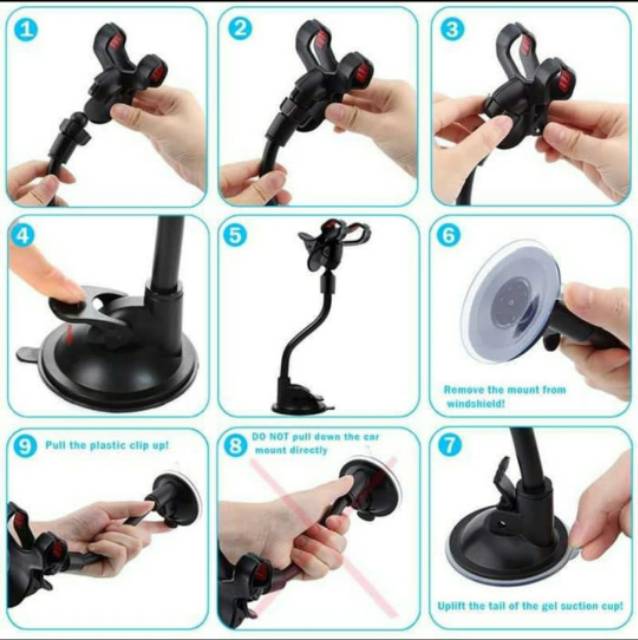 1

2

3

4

5

6

Remove the mount from windshield!

9 Pull the plastic clip up!

8 DO NOT pull down the car mount directly

7

Uplift the tail of the gel suction cup!