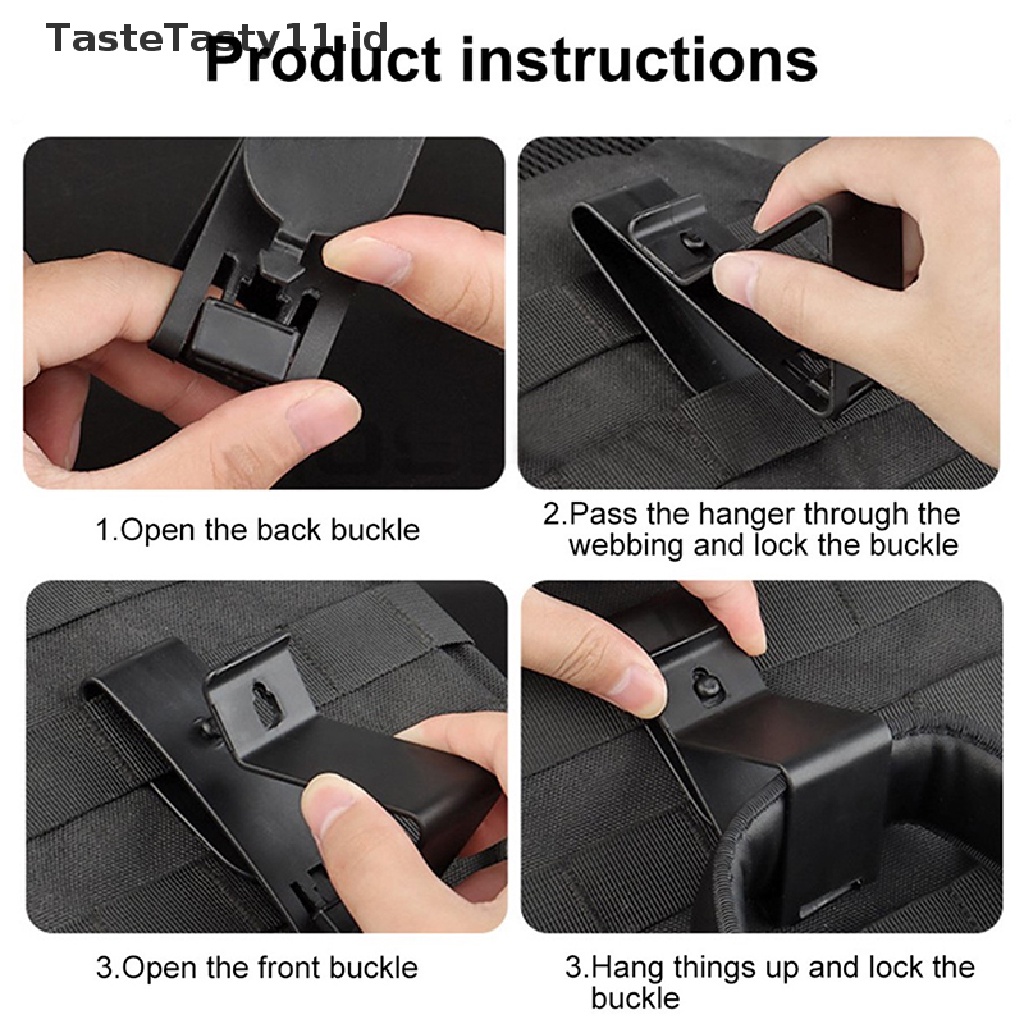 TasteTasty11.id

Product instructions

1.Open the back buckle

2.Pass the hanger through the webbing and lock the buckle

3.Open the front buckle

3.Hang things up and lock the buckle