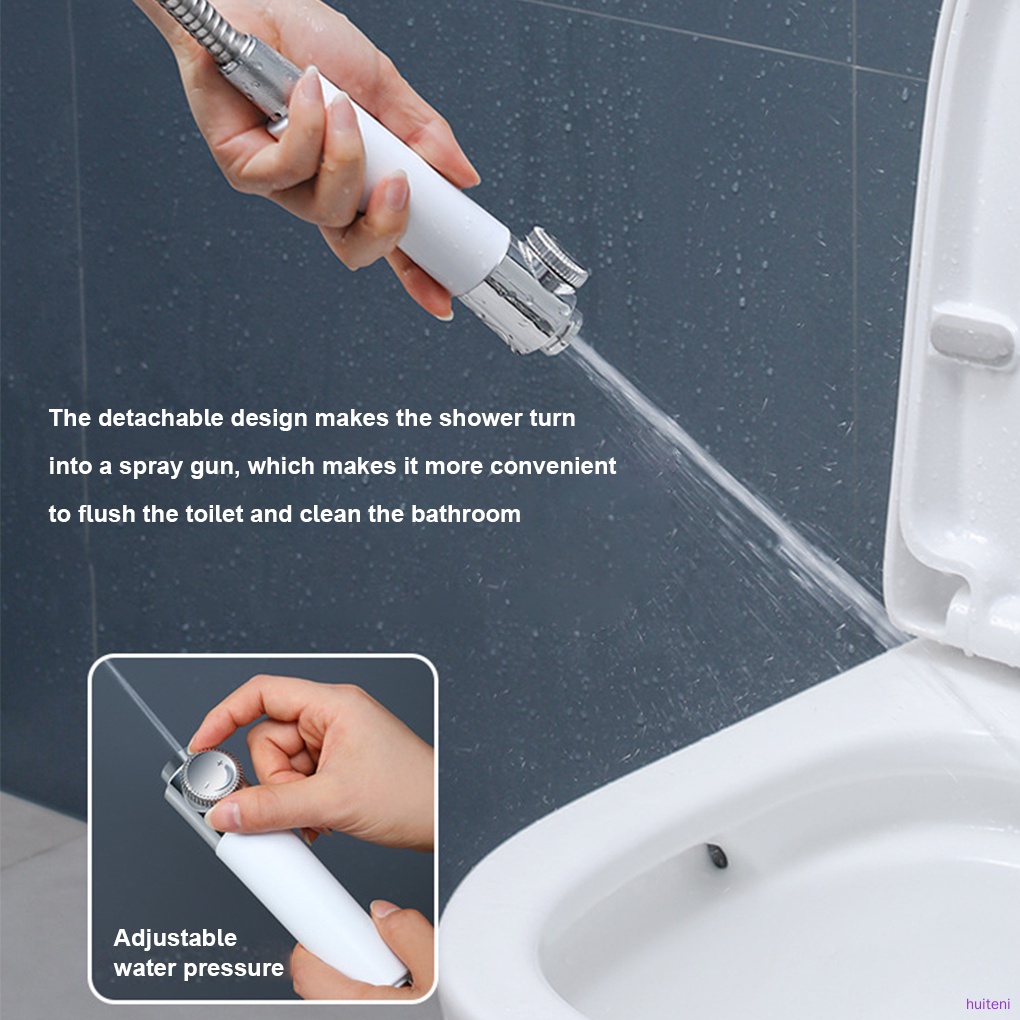 The detachable design makes the shower turn into a spray gun, which makes it more convenient to flush the toilet and clean the bathroom

Adjustable water pressure

huiteni