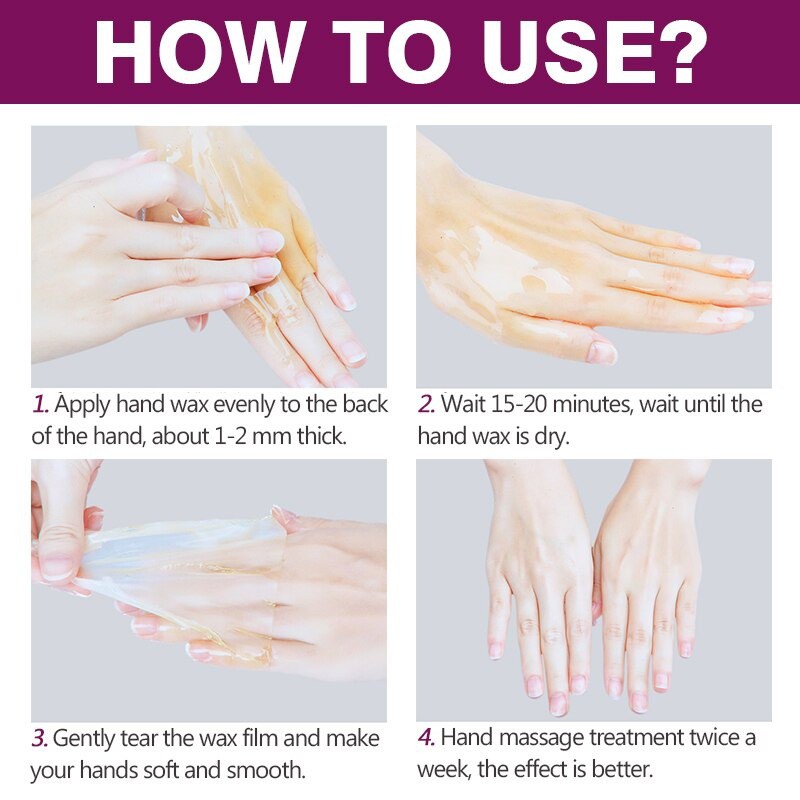 HOW TO USE?

1. Apply hand wax evenly to the back of the hand, about 1-2 mm thick.

2. Wait 15-20 minutes, wait until the hand wax is dry.

3. Gently tear the wax film and make your hands soft and smooth.

4. Hand massage treatment twice a week, the effect is better.