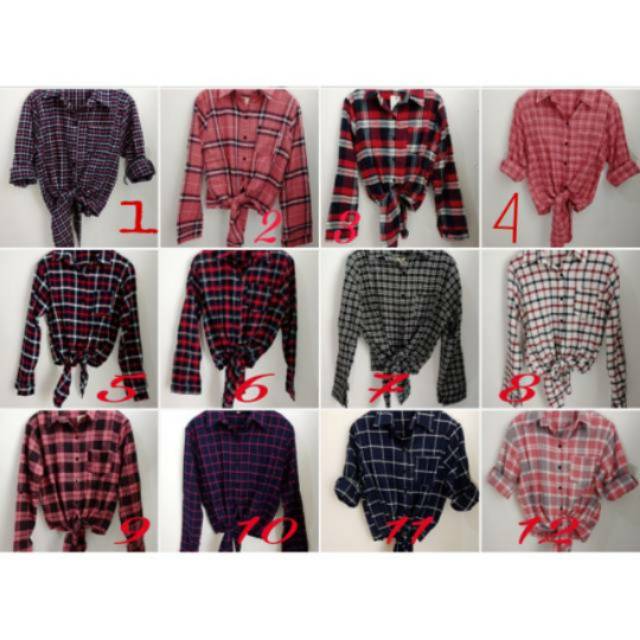 1
2
3
4
5
6
7
8
9
10
11
12