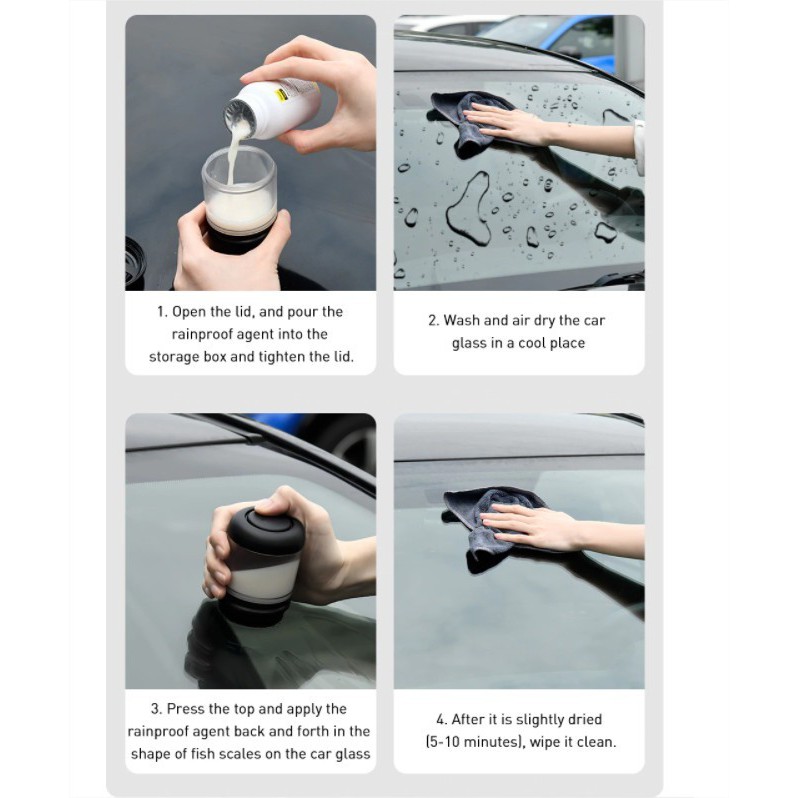 1. Open the lid, and pour the rainproof agent into the storage box and tighten the lid.

2. Wash and air dry the car glass in a cool place

3. Press the top and apply the rainproof agent back and forth in the shape of fish scales on the car glass

4. After it is slightly dried (5-10 minutes), wipe it clean.