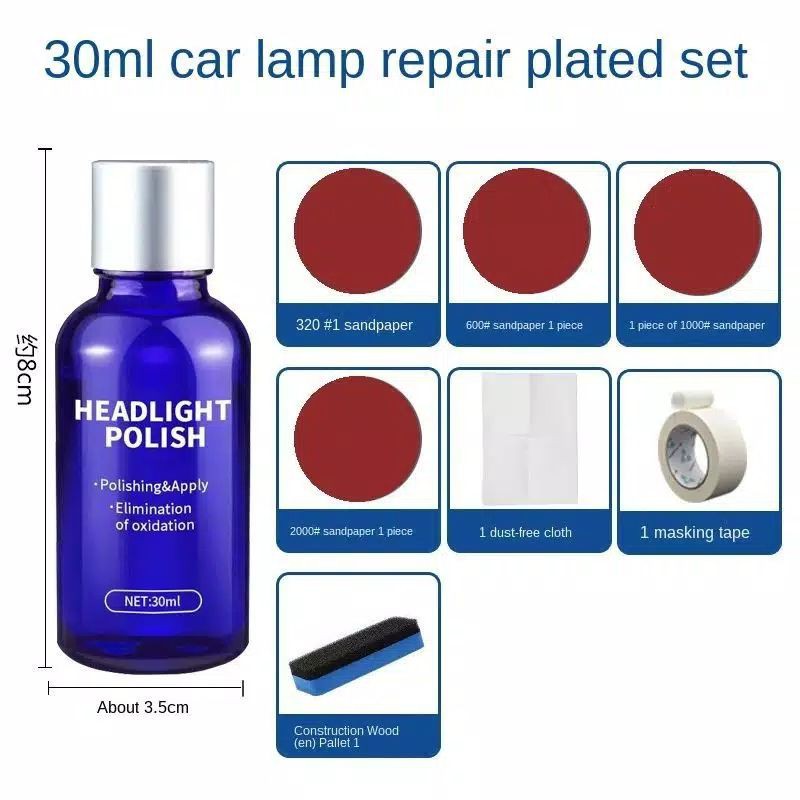 30ml car lamp repair plated set

约8cm

HEADLIGHT POLISH

·Polishing&Apply
·Elimination of oxidation

NET:30ml

About 3.5cm

320 #1 sandpaper

600# sandpaper 1 piece

1 piece of 1000# sandpaper

2000# sandpaper 1 piece

1 dust-free cloth

1 masking tape

Construction Wood (en) Pallet 1