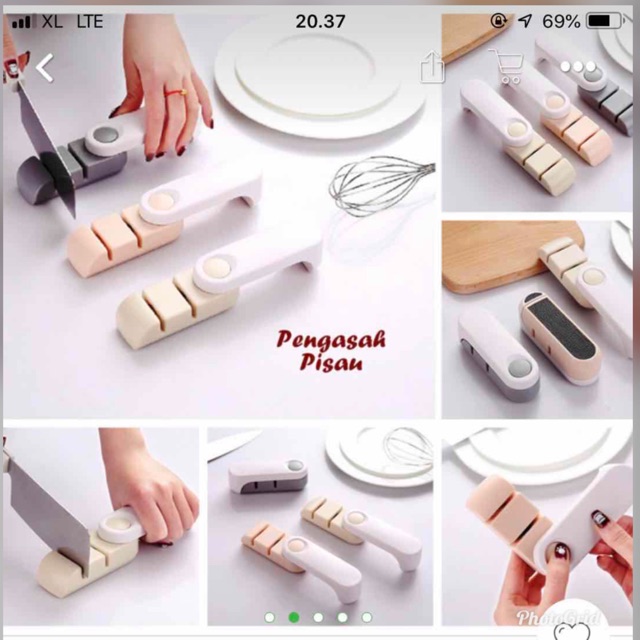 XL LTE 20.37 69%

Pengasah Pisau

PhotoGrid