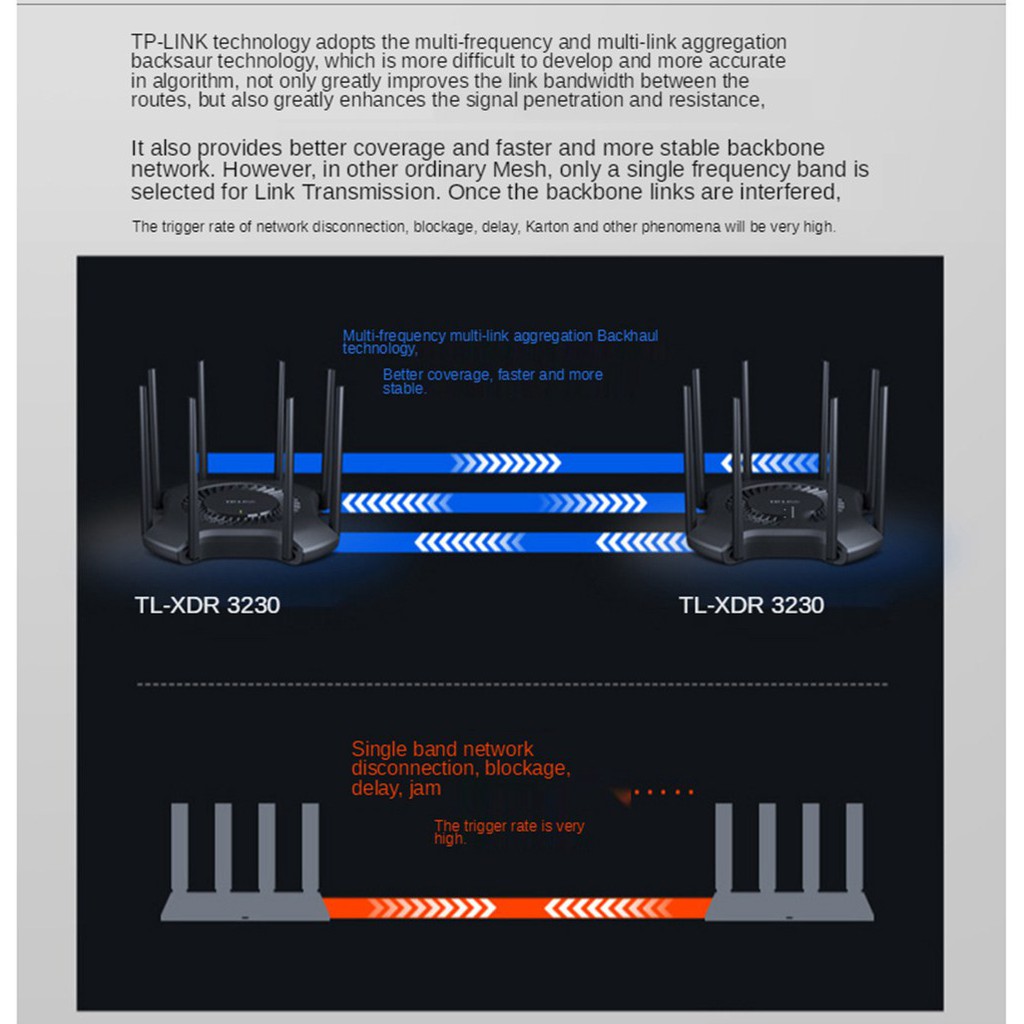 TP-LINK technology adopts the multi-frequency and multi-link aggregation backsaur technology, which is more difficult to develop and more accurate in algorithm, not only greatly improves the link bandwidth between the routes, but also greatly enhances the signal penetration and resistance,

It also provides better coverage and faster and more stable backbone network. However, in other ordinary Mesh, only a single frequency band is selected for Link Transmission. Once the backbone links are interfered,

The trigger rate of network disconnection, blockage, delay, Karton and other phenomena will be very high.

Multi-frequency multi-link aggregation Backhaul technology,

Better coverage, faster and more stable.

TL-XDR 3230

TL-XDR 3230

Single band network disconnection, blockage, delay, jam

The trigger rate is very high.