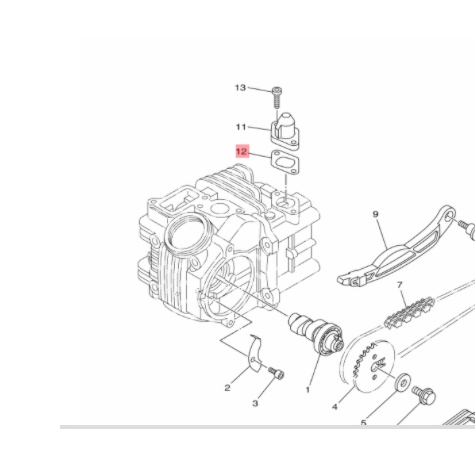 13
11
12
9
7
2
3
1
4
5