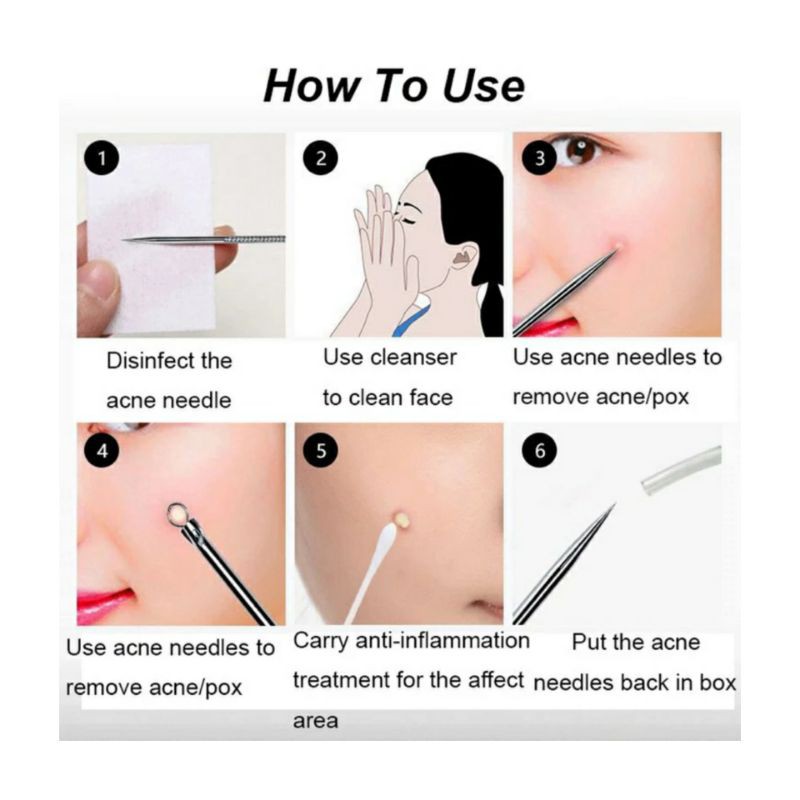 How To Use

1

Disinfect the acne needle

2

Use cleanser to clean face

3

Use acne needles to remove acne/pox

4

Use acne needles to remove acne/pox

5

Carry anti-inflammation treatment for the affect area

6

Put the acne needles back in box