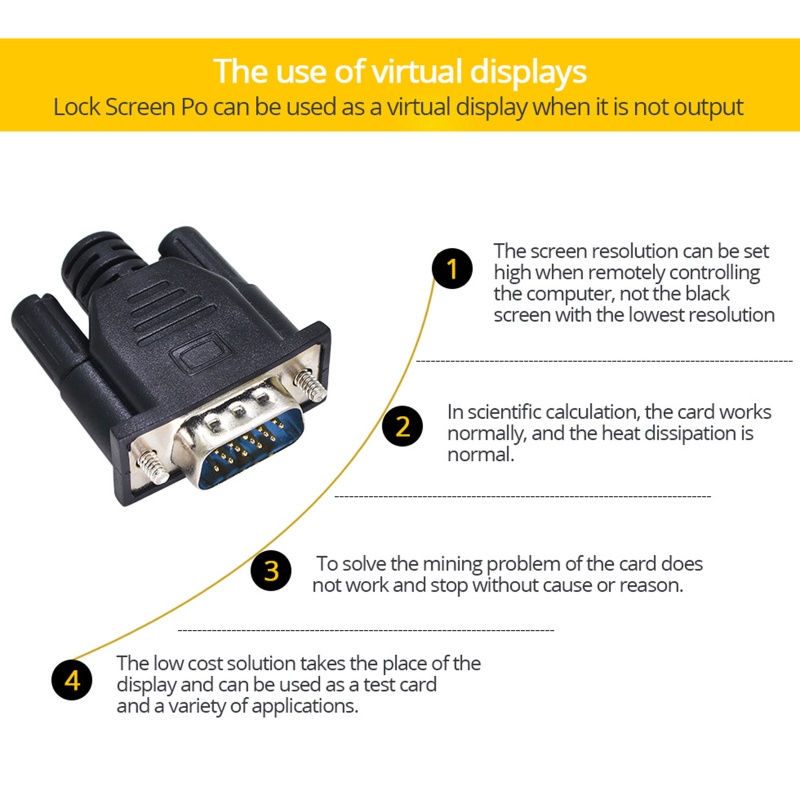 The use of virtual displays
Lock Screen Po can be used as a virtual display when it is not output

1 The screen resolution can be set high when remotely controlling the computer, not the black screen with the lowest resolution

2 In scientific calculation, the card works normally, and the heat dissipation is normal.

3 To solve the mining problem of the card does not work and stop without cause or reason.

4 The low cost solution takes the place of the display and can be used as a test card and a variety of applications.