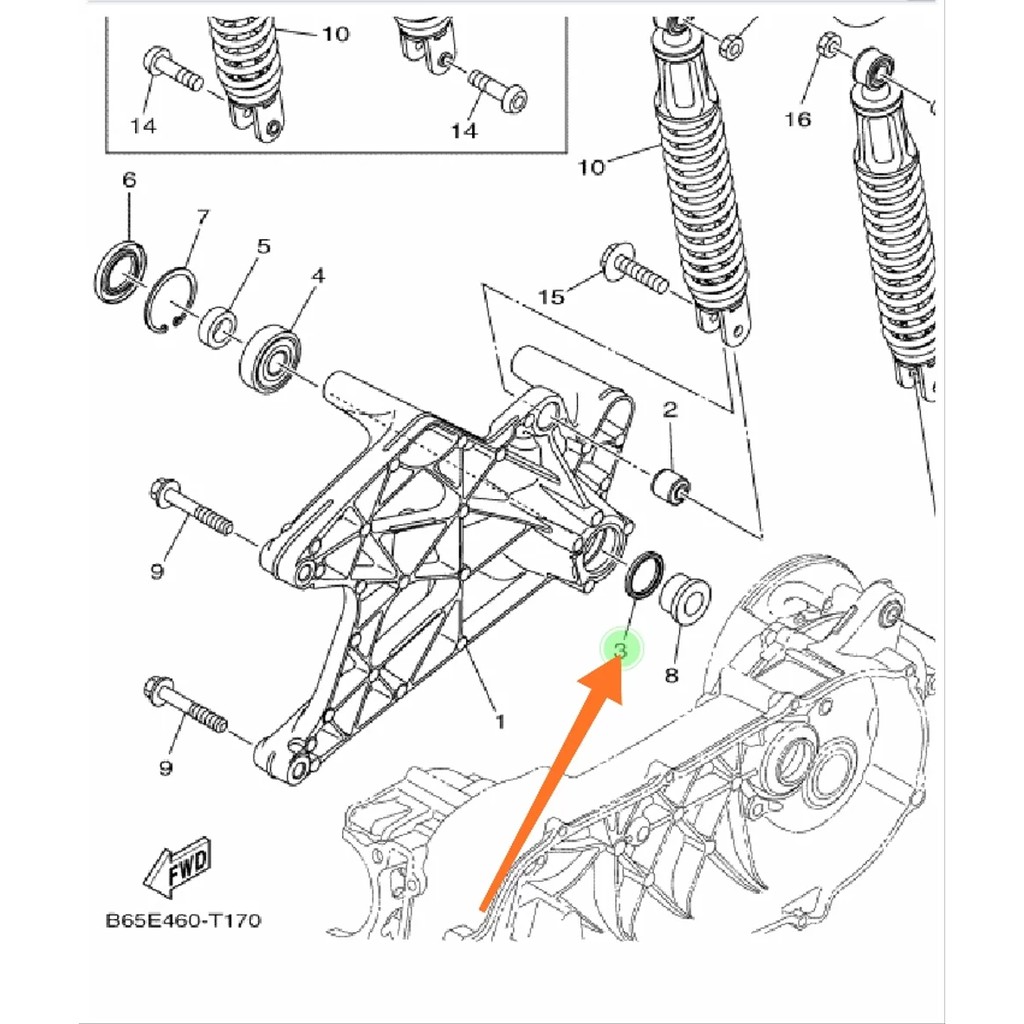 10
14
14
16
10
6
7
5
4
15
2
9
3
8
1
9
FWD
B65E460-T170