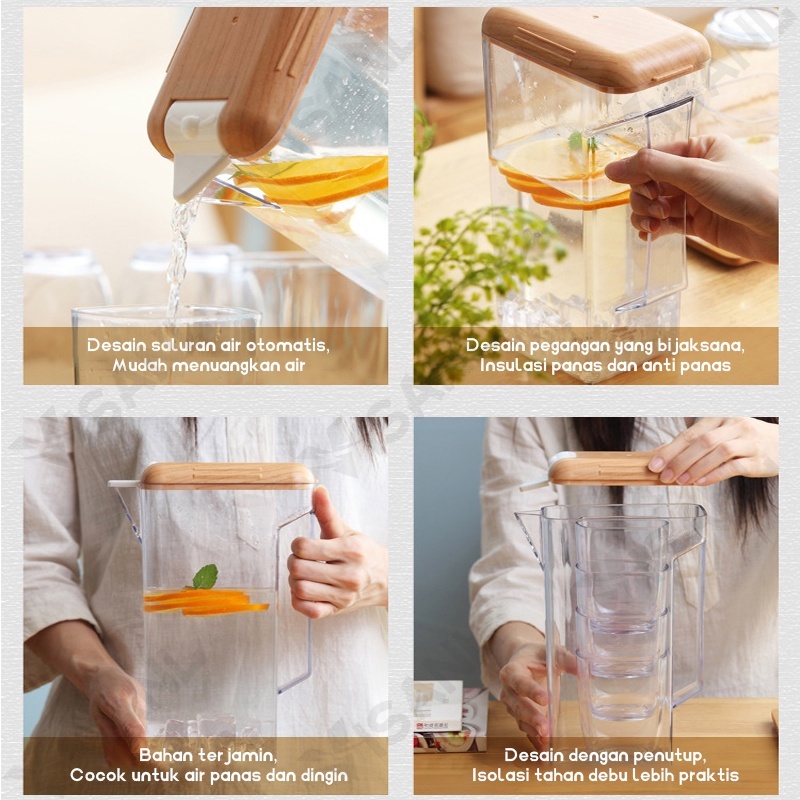 Desain saluran air otomatis,
Mudah menuangkan air

Desain pegangan yang bijaksana,
Insulasi panas dan anti panas

Bahan terjamin,
Cocok untuk air panas dan dingin

Desain dengan penutup,
Isolasi tahan debu lebih praktis