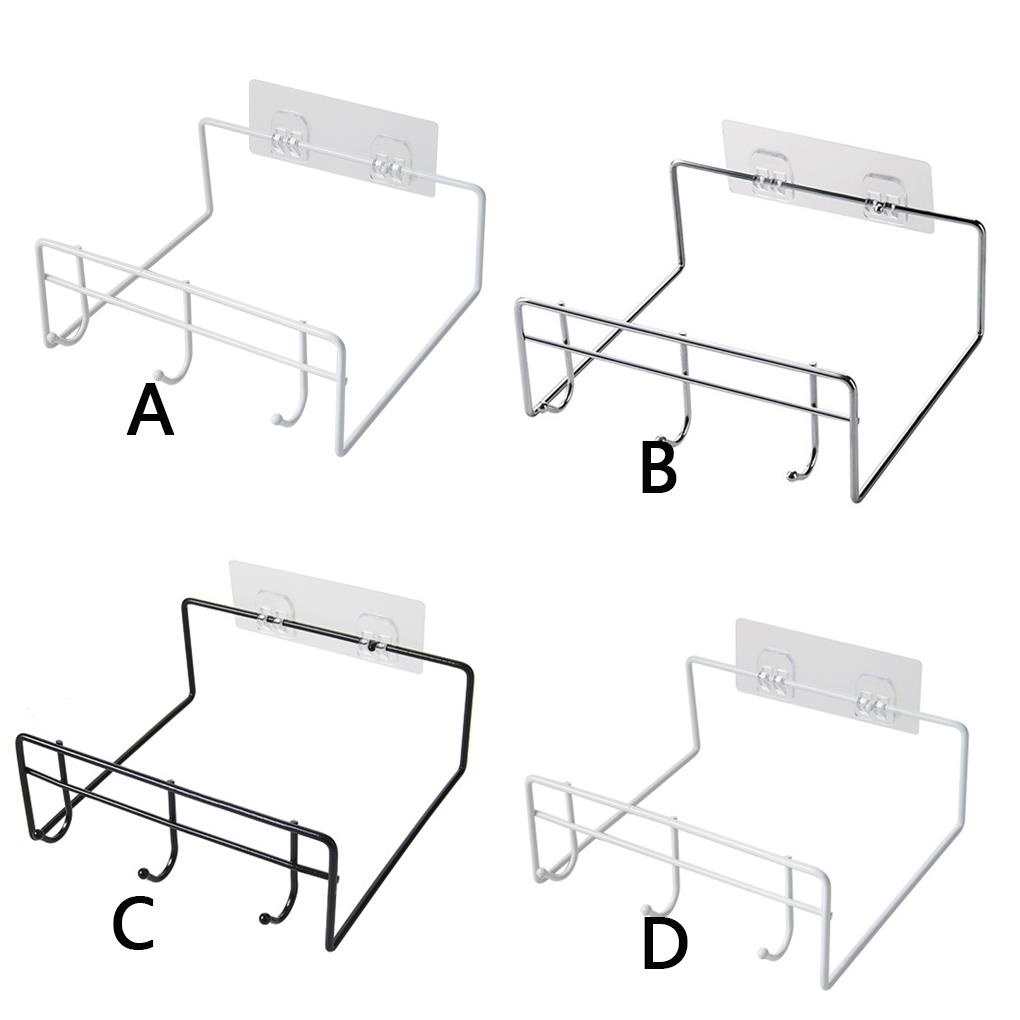 A

B

C

D