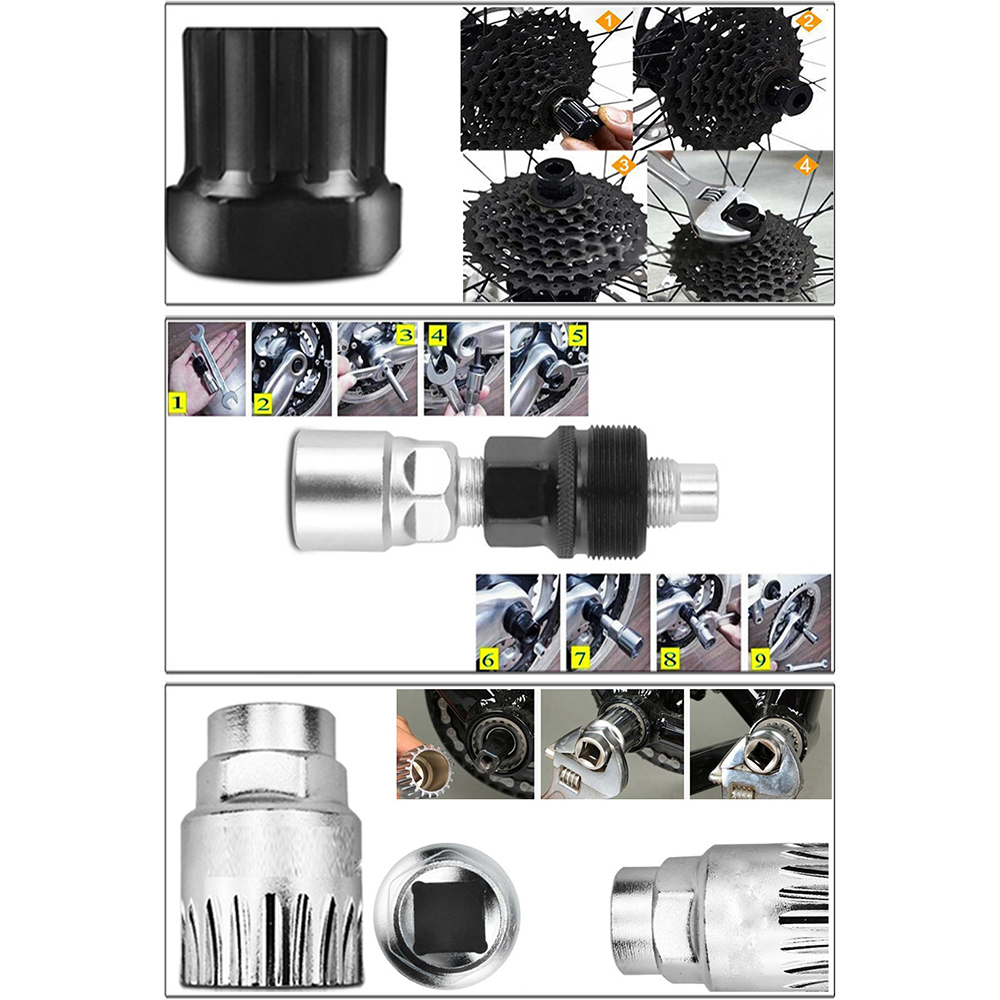 1
2
3
4
1
2
3
4
5
6
7
8
9