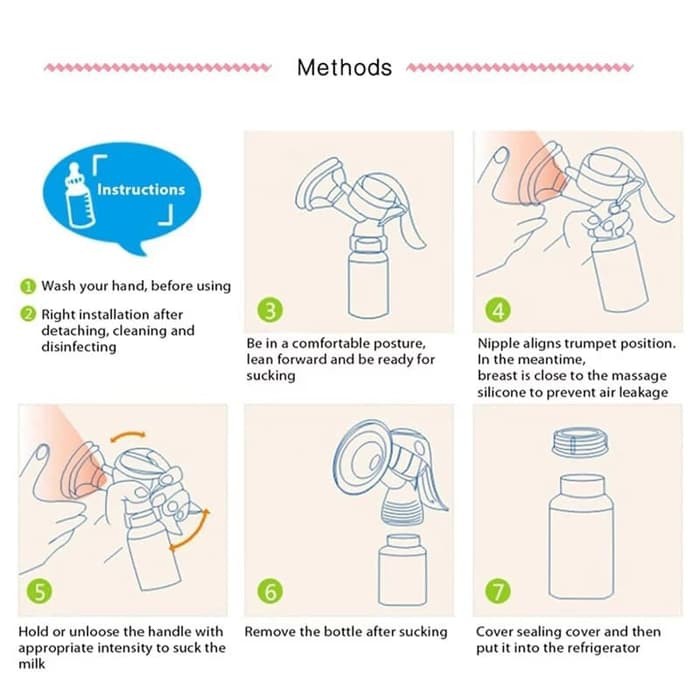 Methods

Instructions

1 Wash your hand, before using

2 Right installation after detaching, cleaning and disinfecting

3

Be in a comfortable posture, lean forward and be ready for sucking

4

Nipple aligns trumpet position. In the meantime, breast is close to the massage silicone to prevent air leakage

5

Hold or unloose the handle with appropriate intensity to suck the milk

6

Remove the bottle after sucking

7

Cover sealing cover and then put it into the refrigerator