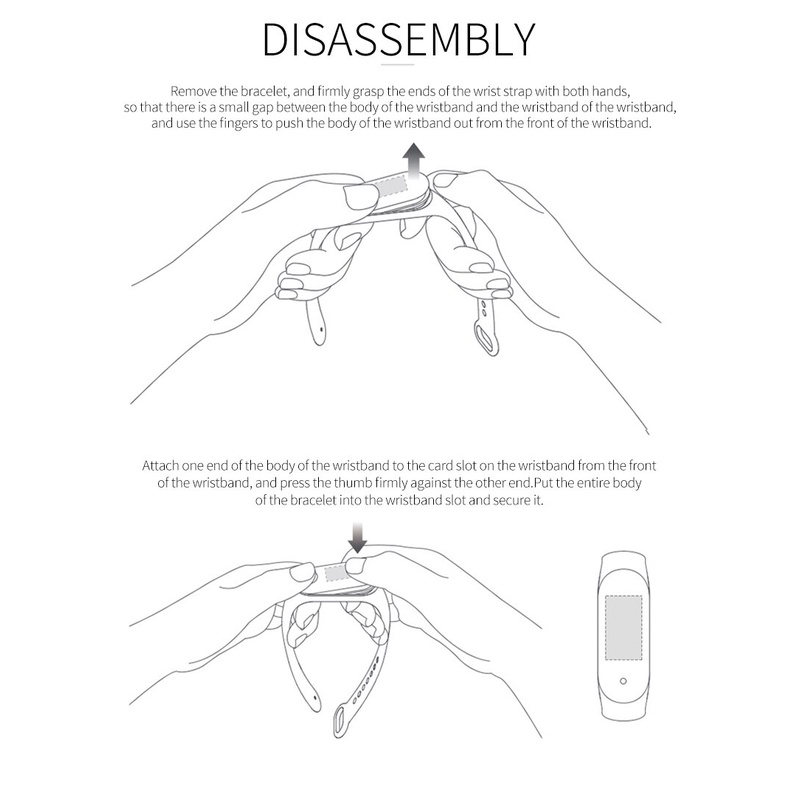 DISASSEMBLY

Remove the bracelet, and firmly grasp the ends of the wrist strap with both hands, so that there is a small gap between the body of the wristband and the wristband of the wristband, and use the fingers to push the body of the wristband out from the front of the wristband.

Attach one end of the body of the wristband to the card slot on the wristband from the front of the wristband, and press the thumb firmly against the other end.Put the entire body of the bracelet into the wristband slot and secure it.