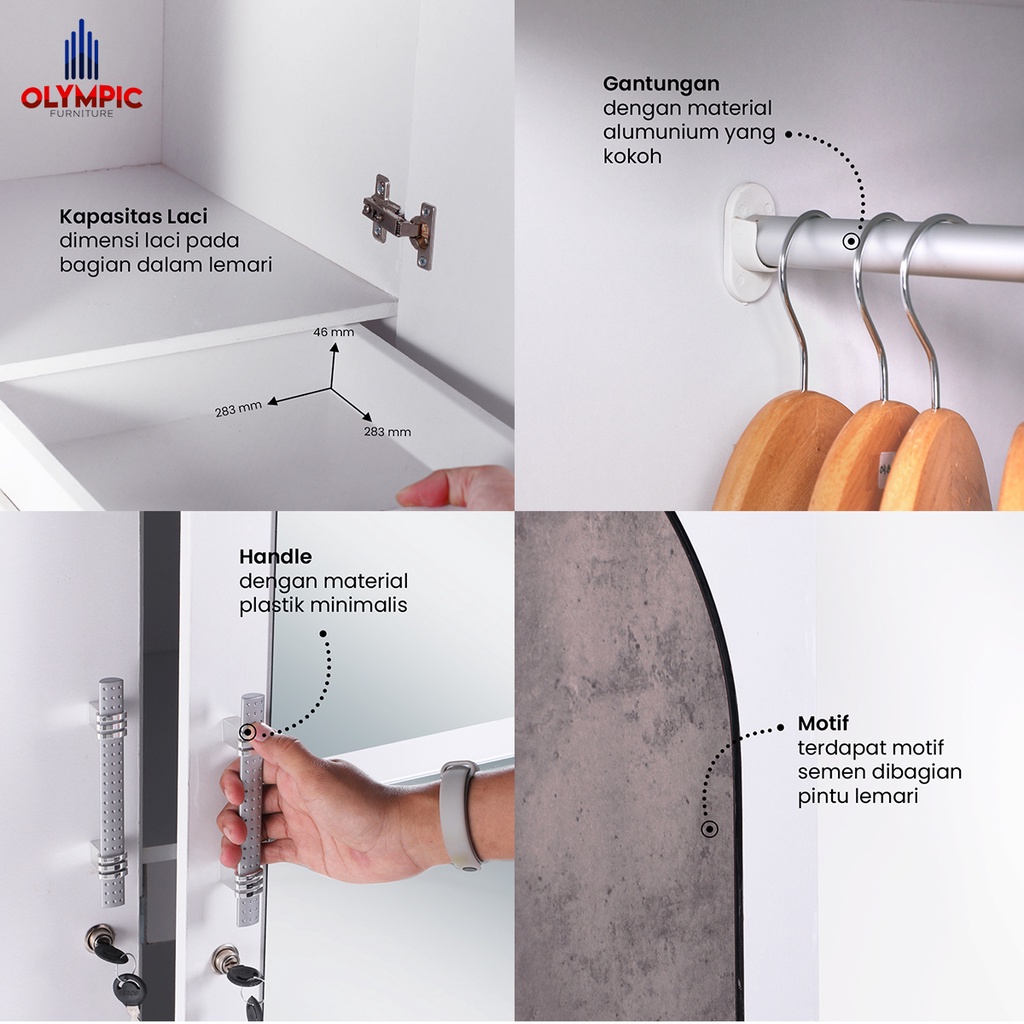 OLYMPIC
FURNITURE

Kapasitas Laci
dimensi laci pada bagian dalam lemari

46 mm
283 mm
283 mm

Gantungan
dengan material alumunium yang kokoh

Handle
dengan material plastik minimalis

Motif
terdapat motif semen dibagian pintu lemari