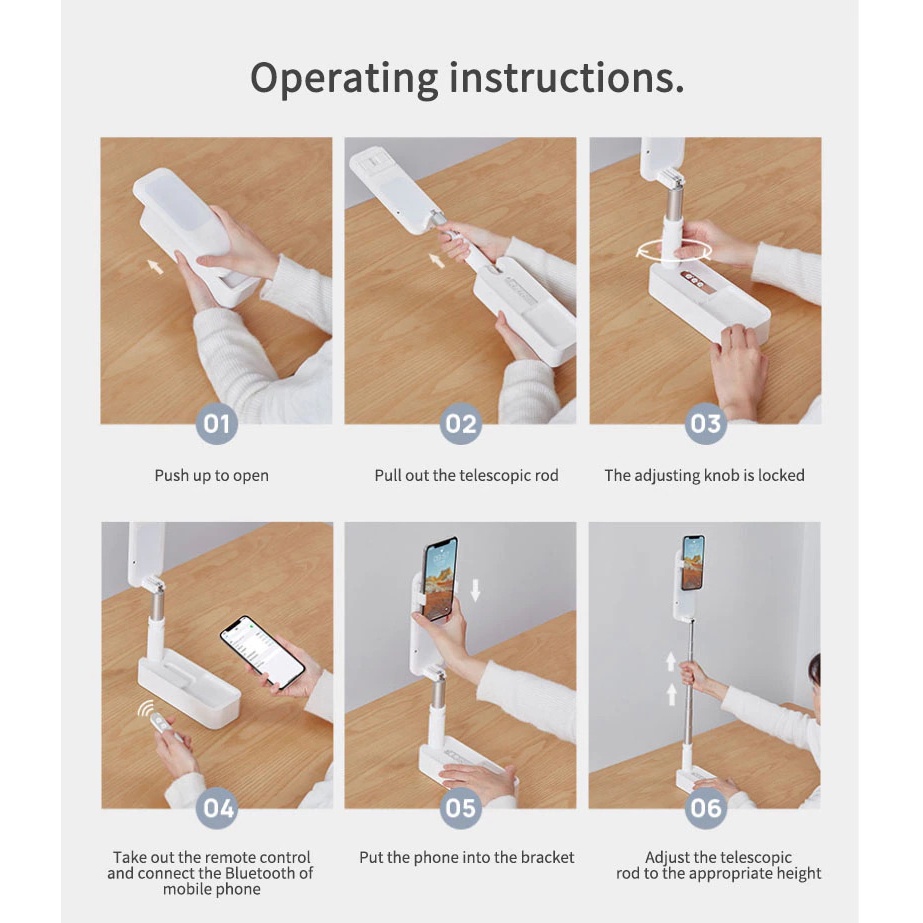 Operating instructions.

01
Push up to open

02
Pull out the telescopic rod

03
The adjusting knob is locked

04
Take out the remote control and connect the Bluetooth of mobile phone

05
Put the phone into the bracket

06
Adjust the telescopic rod to the appropriate height