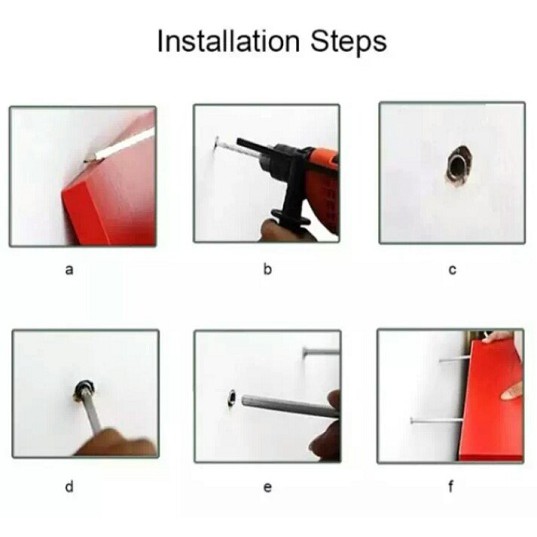 Installation Steps

a

b

c

d

e

f