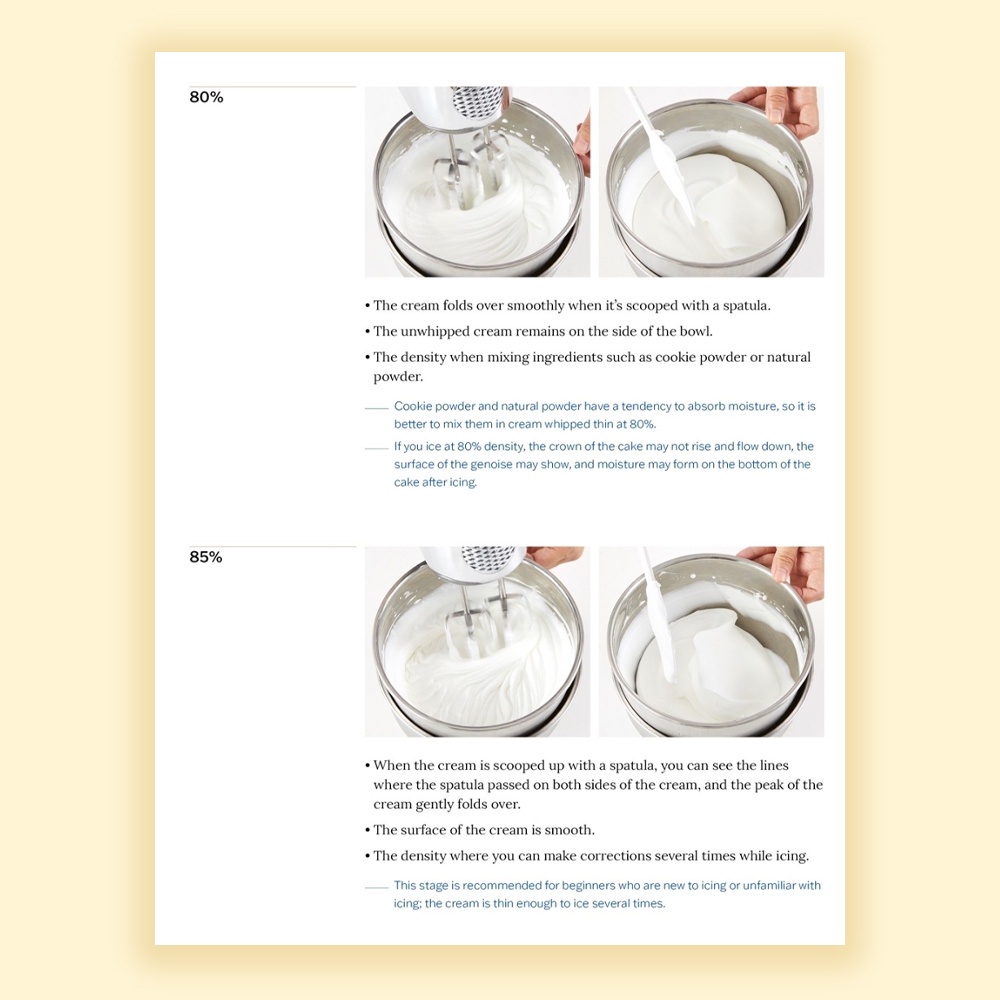 80%

• The cream folds over smoothly when it's scooped with a spatula.

• The unwhipped cream remains on the side of the bowl.

• The density when mixing ingredients such as cookie powder or natural powder.

Cookie powder and natural powder have a tendency to absorb moisture, so it is better to mix them in cream whipped thin at 80%.

If you ice at 80% density, the crown of the cake may not rise and flow down, the surface of the genoise may show, and moisture may form on the bottom of the cake after icing.

85%

• When the cream is scooped up with a spatula, you can see the lines where the spatula passed on both sides of the cream, and the peak of the cream gently folds over.

• The surface of the cream is smooth.

• The density where you can make corrections several times while icing.

This stage is recommended for beginners who are new to icing or unfamiliar with icing; the cream is thin enough to ice several times.