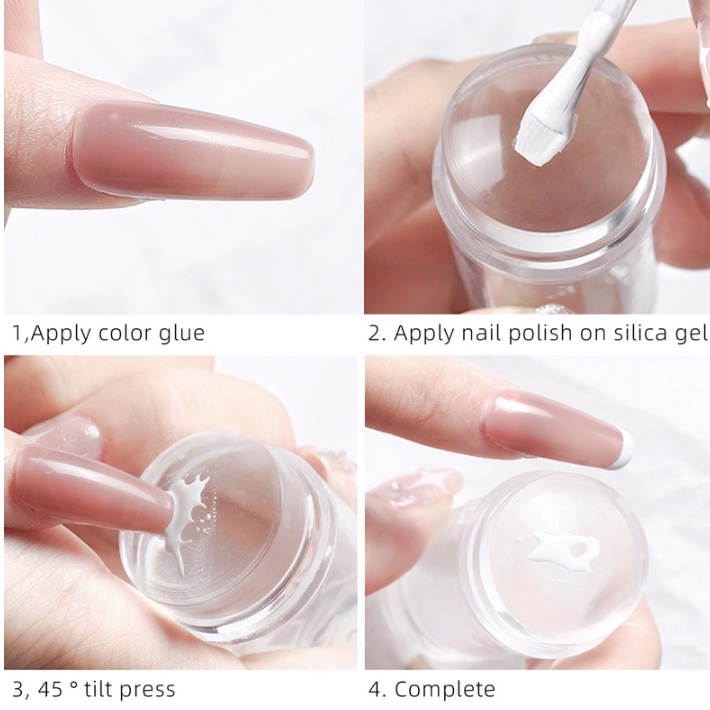 1,Apply color glue

2. Apply nail polish on silica gel

3, 45 ° tilt press

4. Complete