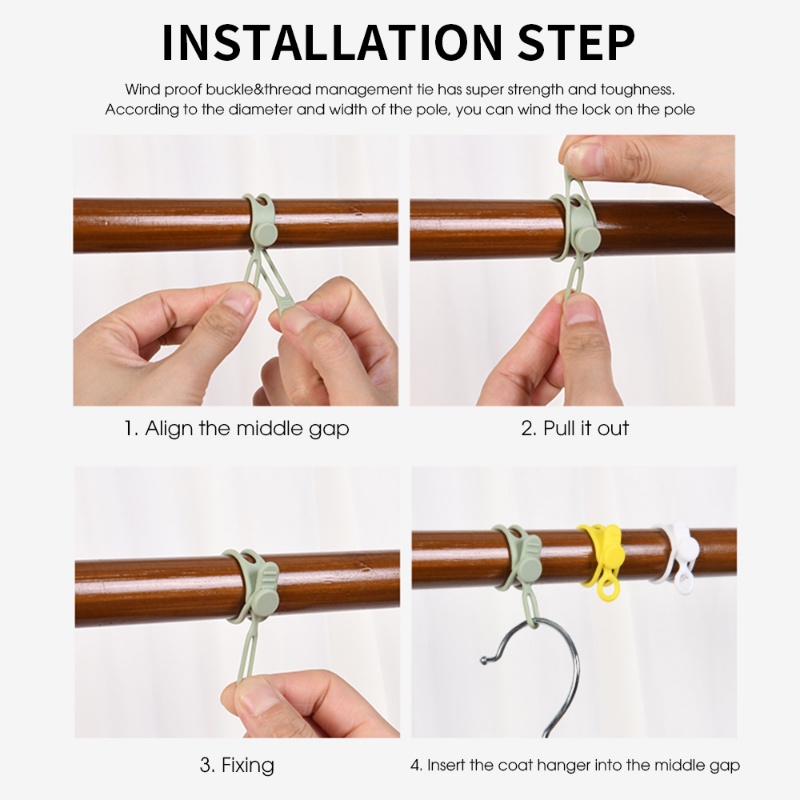 INSTALLATION STEP

Wind proof buckle&thread management tie has super strength and toughness. According to the diameter and width of the pole, you can wind the lock on the pole

1. Align the middle gap

2. Pull it out

3. Fixing

4. Insert the coat hanger into the middle gap