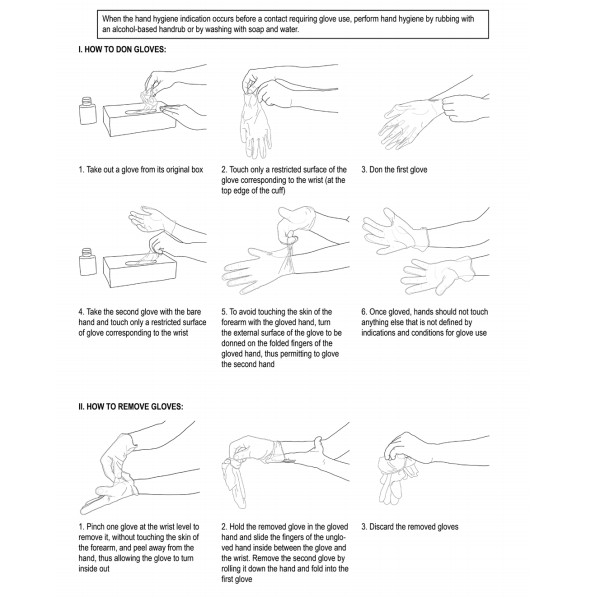 When the hand hygiene indication occurs before a contact requiring glove use, perform hand hygiene by rubbing with an alcohol-based handrub or by washing with soap and water.

I. HOW TO DON GLOVES:

1. Take out a glove from its original box

2. Touch only a restricted surface of the glove corresponding to the wrist (at the top edge of the cuff)

3. Don the first glove

4. Take the second glove with the bare hand and touch only a restricted surface of glove corresponding to the wrist

5. To avoid touching the skin of the forearm with the gloved hand, turn the external surface of the glove to be donned on the folded fingers of the gloved hand, thus permitting to glove the second hand

6. Once gloved, hands should not touch anything else that is not defined by indications and conditions for glove use

II. HOW TO REMOVE GLOVES:

1. Pinch one glove at the wrist level to remove it, without touching the skin of the forearm, and peel away from the hand, thus allowing the glove to turn inside out

2. Hold the removed glove in the gloved hand and slide the fingers of the ungloved hand inside between the glove and the wrist. Remove the second glove by rolling it down the hand and fold into the first glove

3. Discard the removed gloves