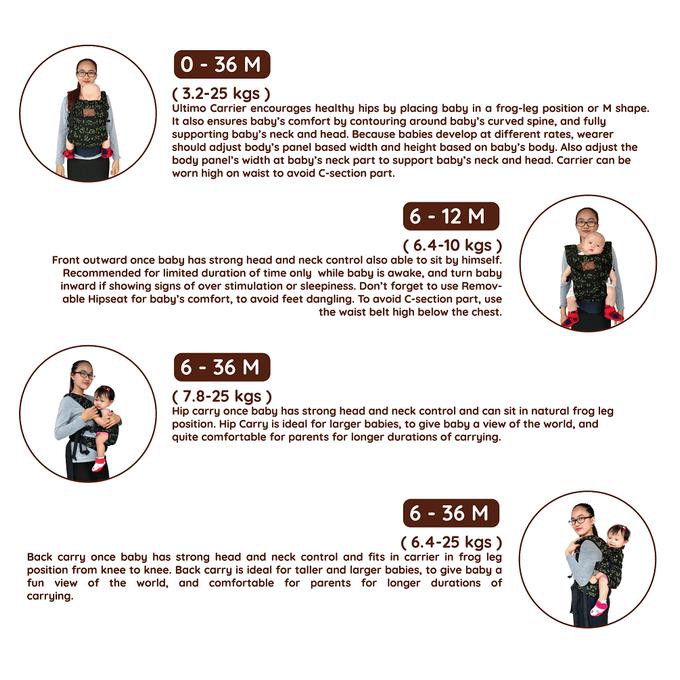 0 - 36 M

( 3.2-25 kgs )

Ultimo Carrier encourages healthy hips by placing baby in a frog-leg position or M shape. It also ensures baby's comfort by contouring around baby's curved spine, and fully supporting baby's neck and head. Because babies develop at different rates, wearer should adjust body's panel based width and height based on baby's body. Also adjust the body panel's width at baby's neck part to support baby's neck and head. Carrier can be worn high on waist to avoid C-section part.

6 - 12 M

( 6.4-10 kgs )

Front outward once baby has strong head and neck control also able to sit by himself. Recommended for limited duration of time only while baby is awake, and turn baby inward if showing signs of over stimulation or sleepiness. Don't forget to use Removable Hipseat for baby's comfort, to avoid feet dangling. To avoid C-section part, use the waist belt high below the chest.

6 - 36 M

( 7.8-25 kgs )

Hip carry once baby has strong head and neck control and can sit in natural frog leg position. Hip Carry is ideal for larger babies, to give baby a view of the world, and quite comfortable for parents for longer durations of carrying.

6 - 36 M

( 6.4-25 kgs )

Back carry once baby has strong head and neck control and fits in carrier in frog leg position from knee to knee. Back carry is ideal for taller and larger babies, to give baby a fun view of the world, and comfortable for parents for longer durations of carrying.