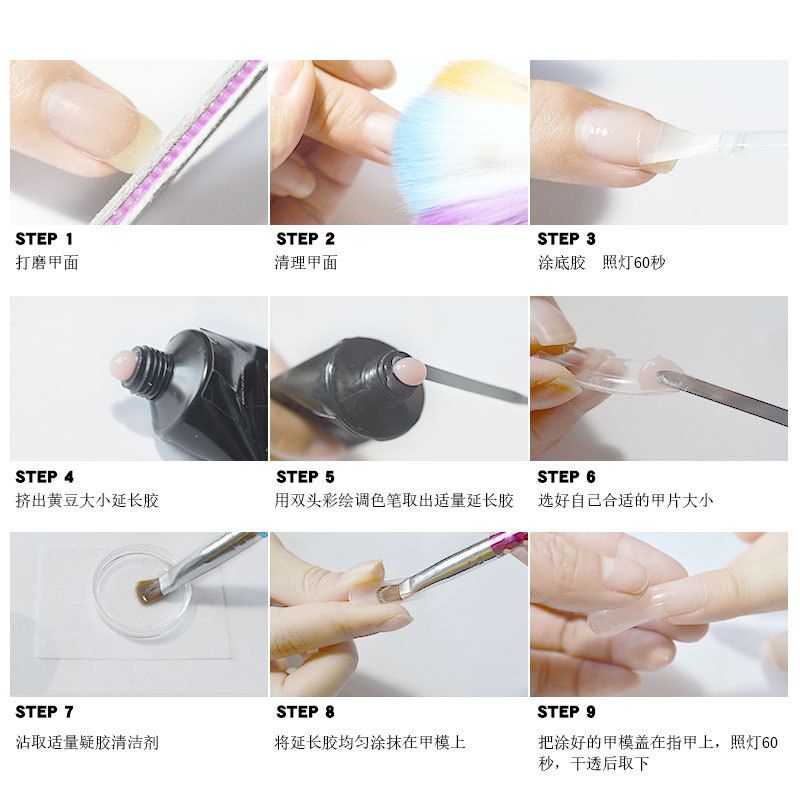 STEP 1
打磨甲面

STEP 2
清理甲面

STEP 3
涂底胶　照灯60秒

STEP 4
挤出黄豆大小延长胶

STEP 5
用双头彩绘调色笔取出适量延长胶

STEP 6
选好自己合适的甲片大小

STEP 7
沾取适量疑胶清洁剂

STEP 8
将延长胶均匀涂抹在甲模上

STEP 9
把涂好的甲模盖在指甲上，照灯60秒，干透后取下