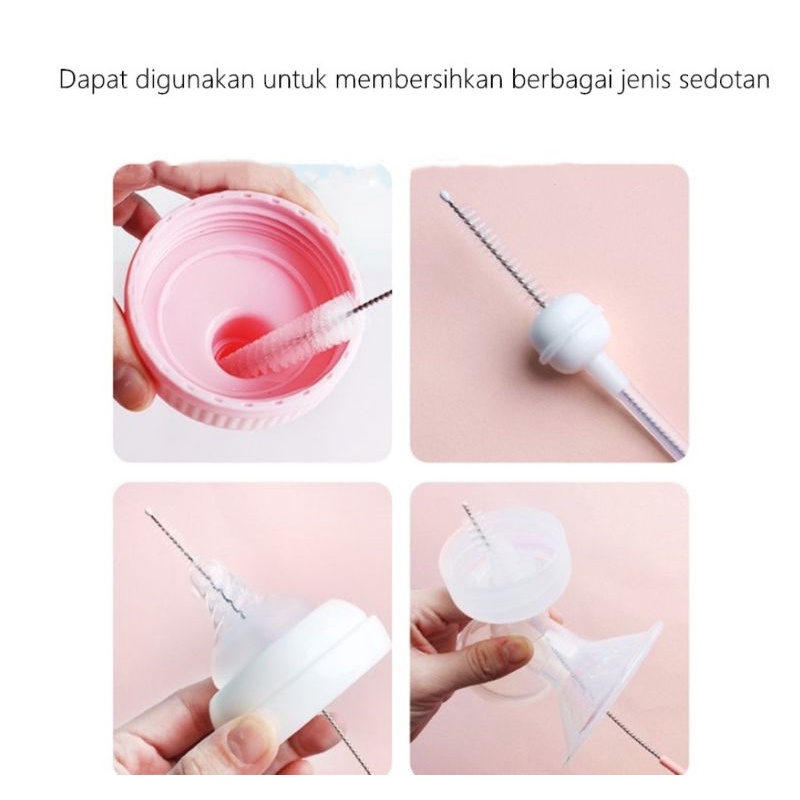 Dapat digunakan untuk membersihkan berbagai jenis sedotan