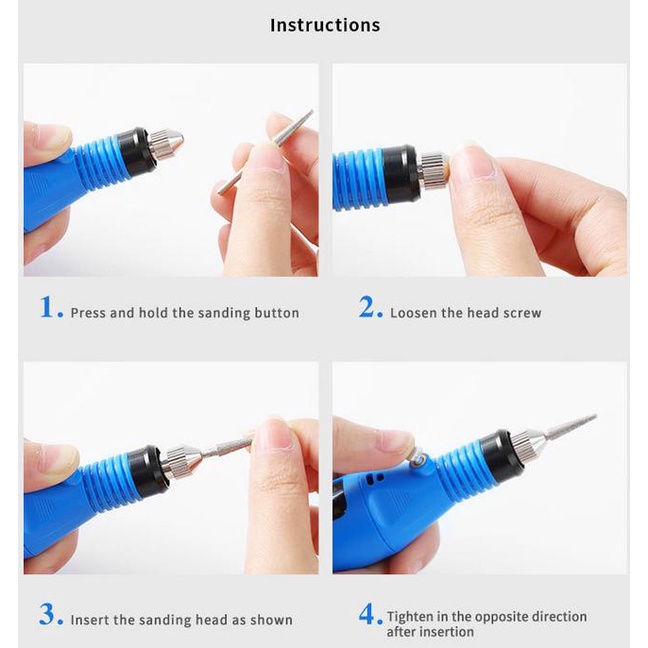 Instructions

1. Press and hold the sanding button

2. Loosen the head screw

3. Insert the sanding head as shown

4. Tighten in the opposite direction after insertion