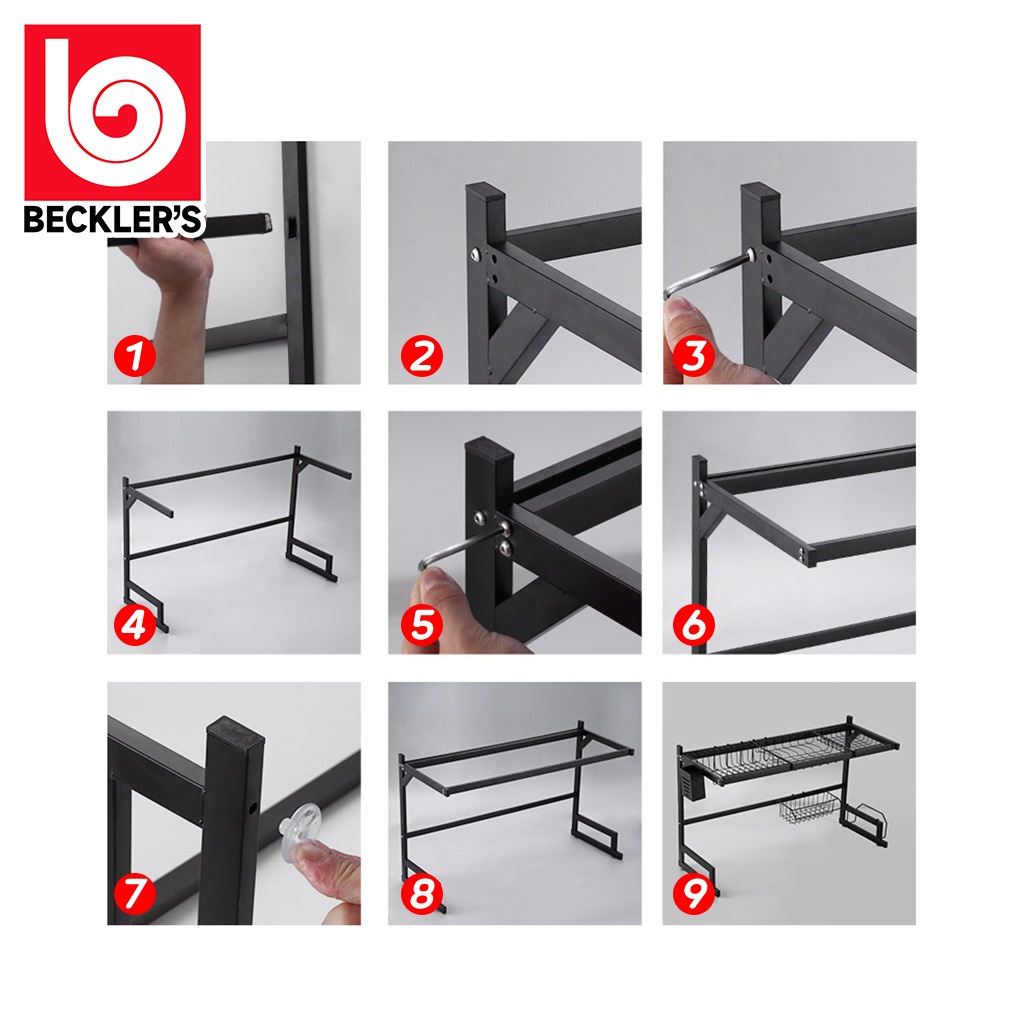 BECKLER'S

1

2

3

4

5

6

7

8

9