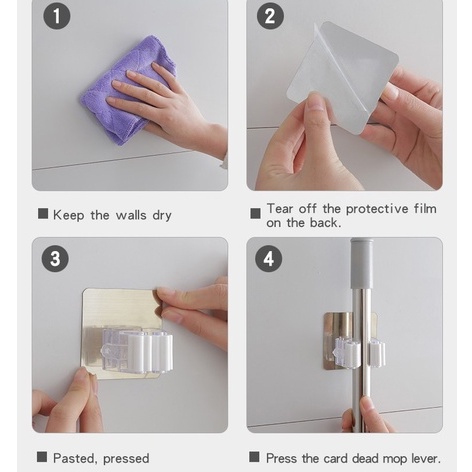 1

■ Keep the walls dry

2

■ Tear off the protective film on the back.

3

■ Pasted, pressed

4

■ Press the card dead mop lever.