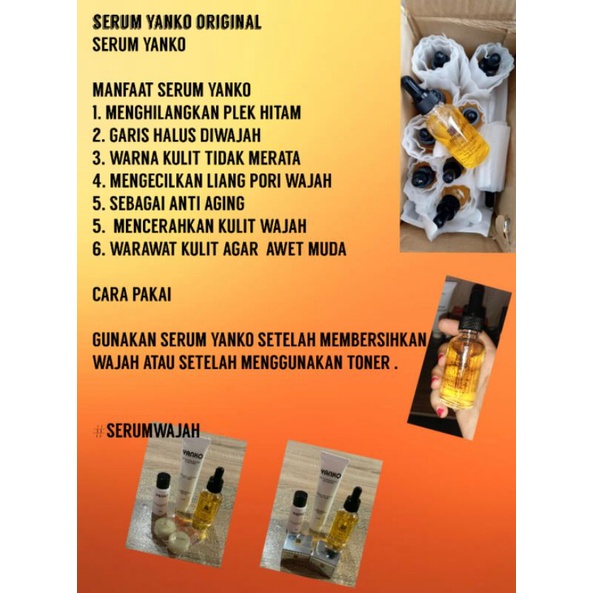 SERUM YANKO ORIGINAL
SERUM YANKO

MANFAAT SERUM YANKO
1. MENGHILANGKAN PLEK HITAM
2. GARIS HALUS DIWAJAH
3. WARNA KULIT TIDAK MERATA
4. MENGECILKAN LIANG PORI WAJAH
5. SEBAGAI ANTI AGING
5. MENCERAHKAN KULIT WAJAH
6. WARAWAT KULIT AGAR AWET MUDA

CARA PAKAI

GUNAKAN SERUM YANKO SETELAH MEMBERSIHKAN WAJAH ATAU SETELAH MENGGUNAKAN TONER .

#SERUMWAJAH

YANKO

YANKO