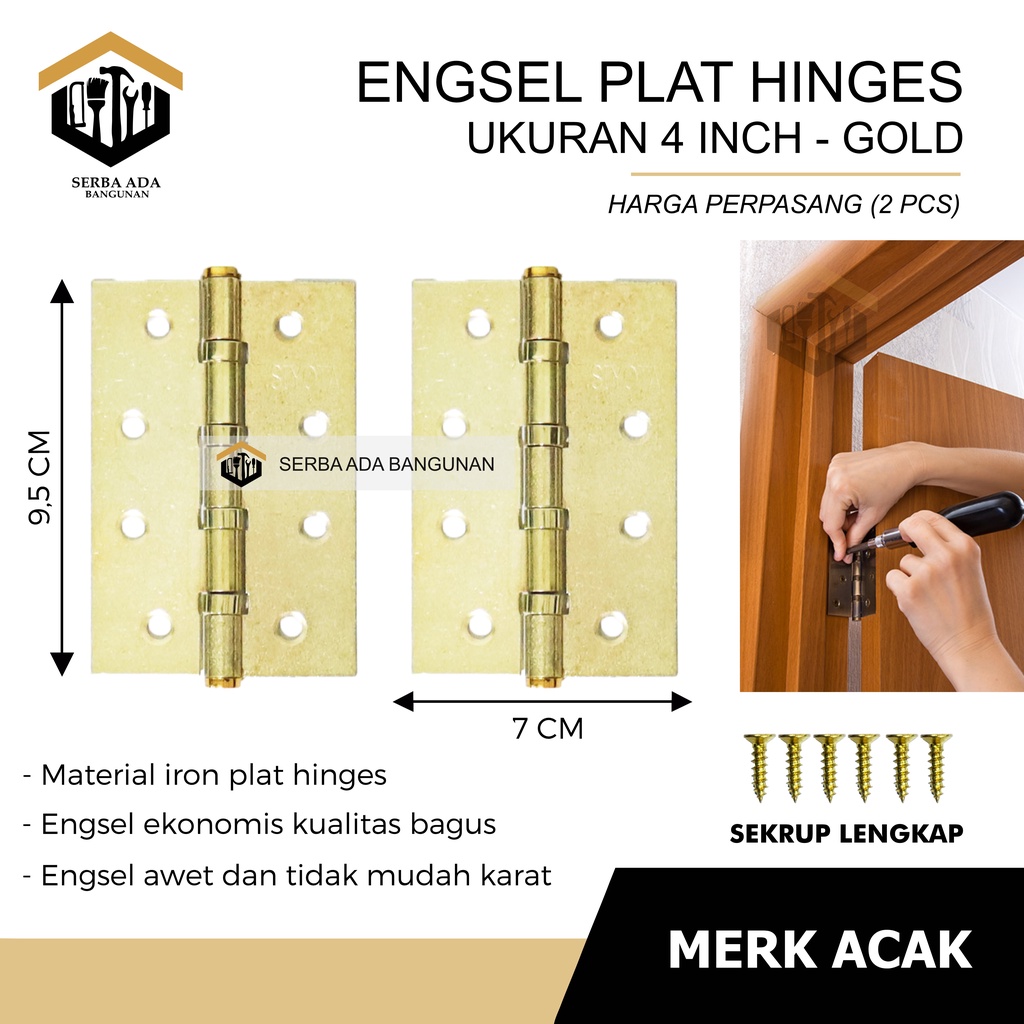 SERBA ADA
BANGUNAN

ENGSEL PLAT HINGES
UKURAN 4 INCH - GOLD

HARGA PERPASANG (2 PCS)

9,5 CM

SERBA ADA BANGUNAN

7 CM

- Material iron plat hinges
- Engsel ekonomis kualitas bagus
- Engsel awet dan tidak mudah karat

SEKRUP LENGKAP

MERK ACAK