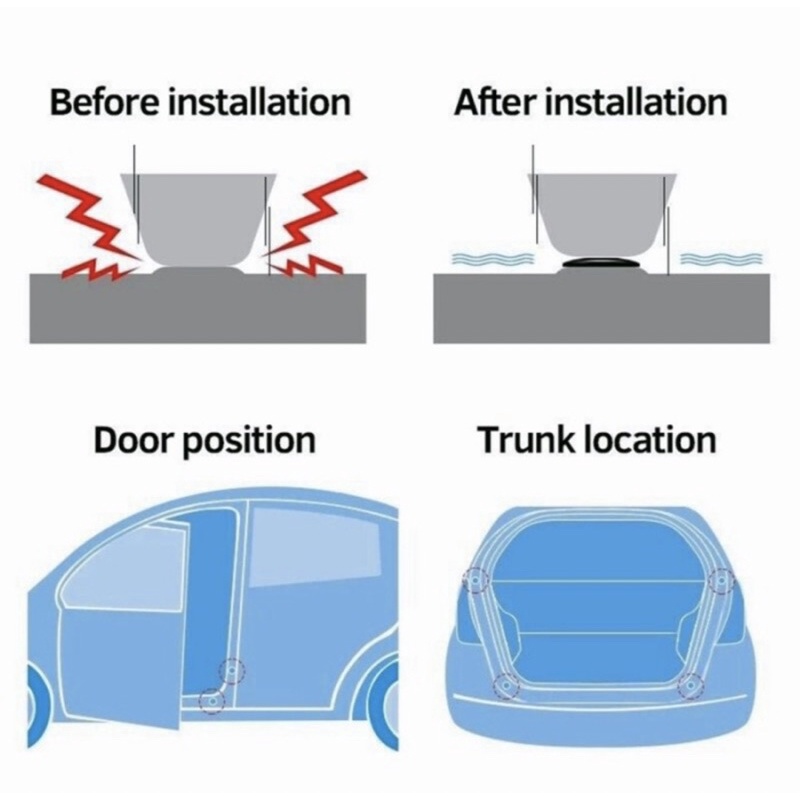 Before installation

After installation

Door position

Trunk location