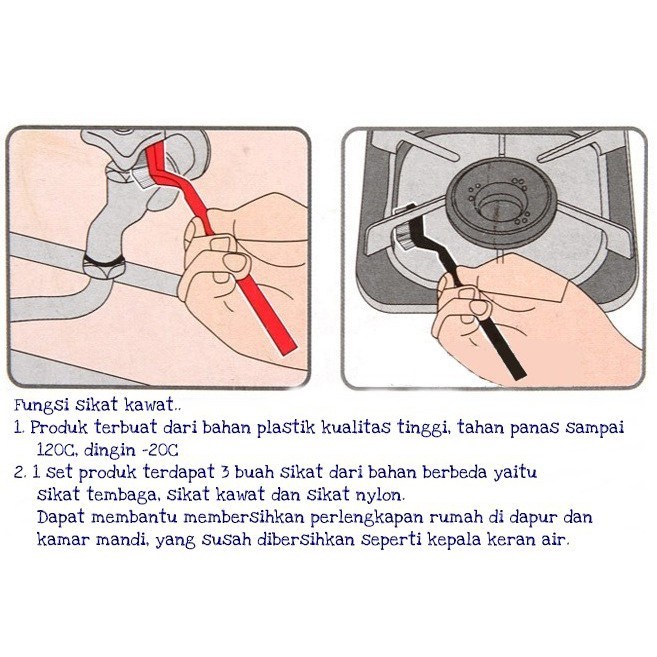 Fungsi sikat kawat..

1. Produk terbuat dari bahan plastik kualitas tinggi, tahan panas sampai 120C, dingin -20C

2. 1 set produk terdapat 3 buah sikat dari bahan berbeda yaitu sikat tembaga, sikat kawat dan sikat nylon.
Dapat membantu membersihkan perlengkapan rumah di dapur dan kamar mandi, yang susah dibersihkan seperti kepala keran air.