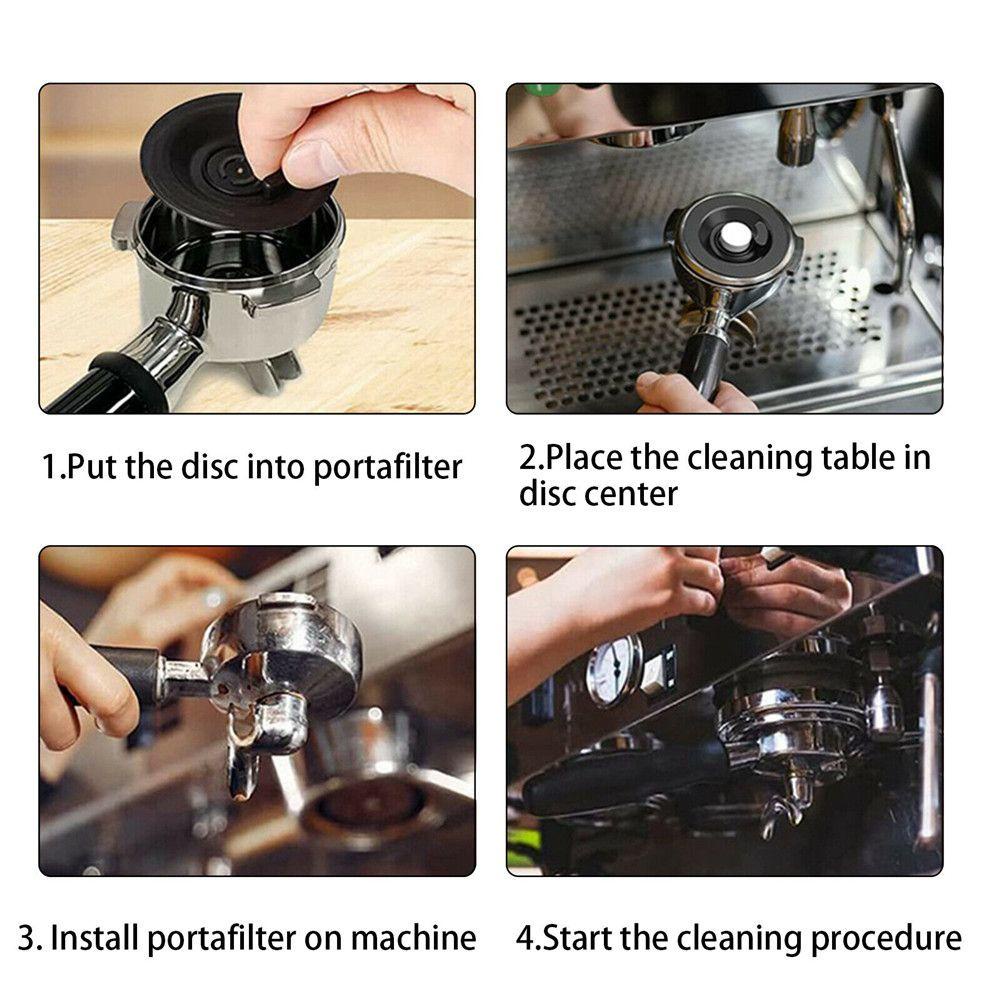 1.Put the disc into portafilter

2.Place the cleaning table in disc center

3. Install portafilter on machine

4.Start the cleaning procedure