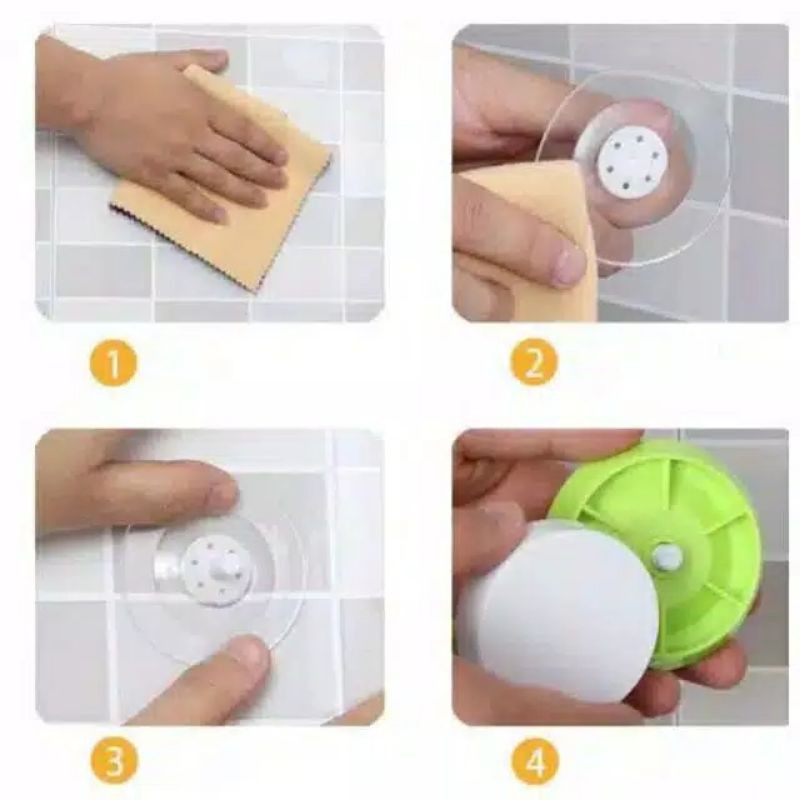 1

2

3

4