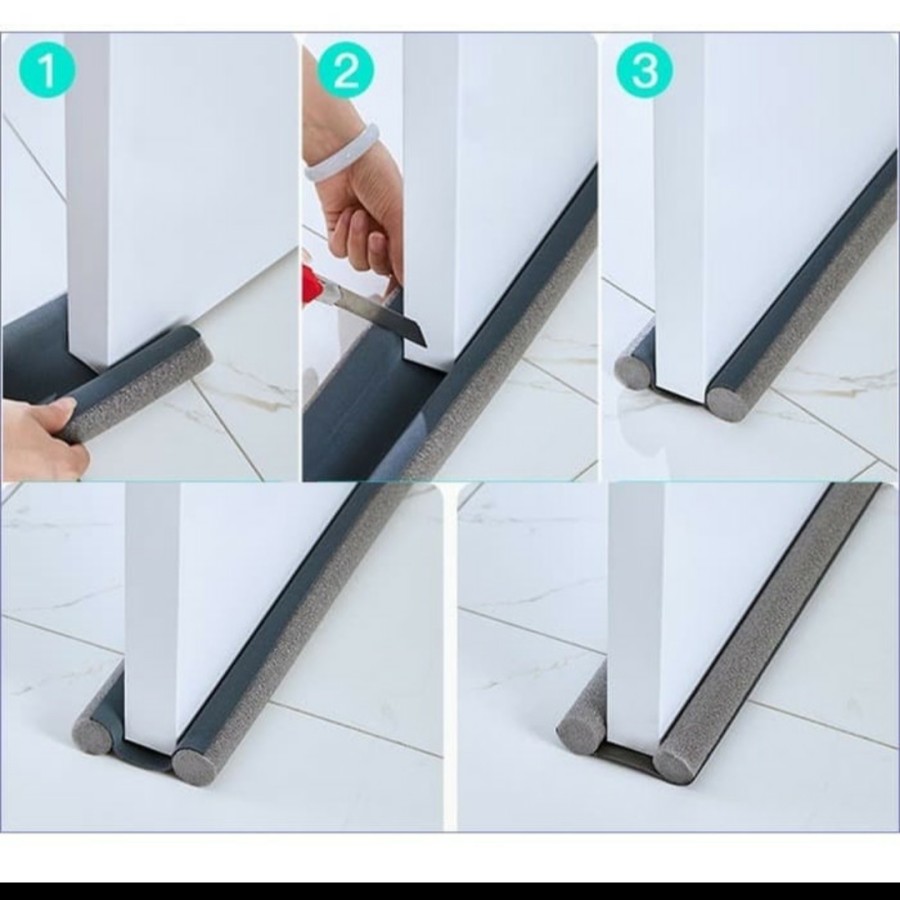 1

2

3