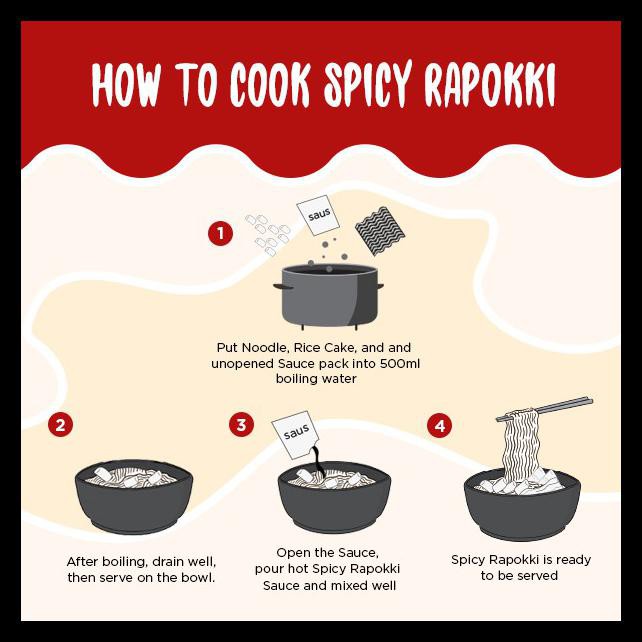 HOW TO COOK SPICY RAPOKKI

1

saus

Put Noodle, Rice Cake, and and unopened Sauce pack into 500ml boiling water

2

After boiling, drain well, then serve on the bowl.

3

saus

Open the Sauce, pour hot Spicy Rapokki Sauce and mixed well

4

Spicy Rapokki is ready to be served