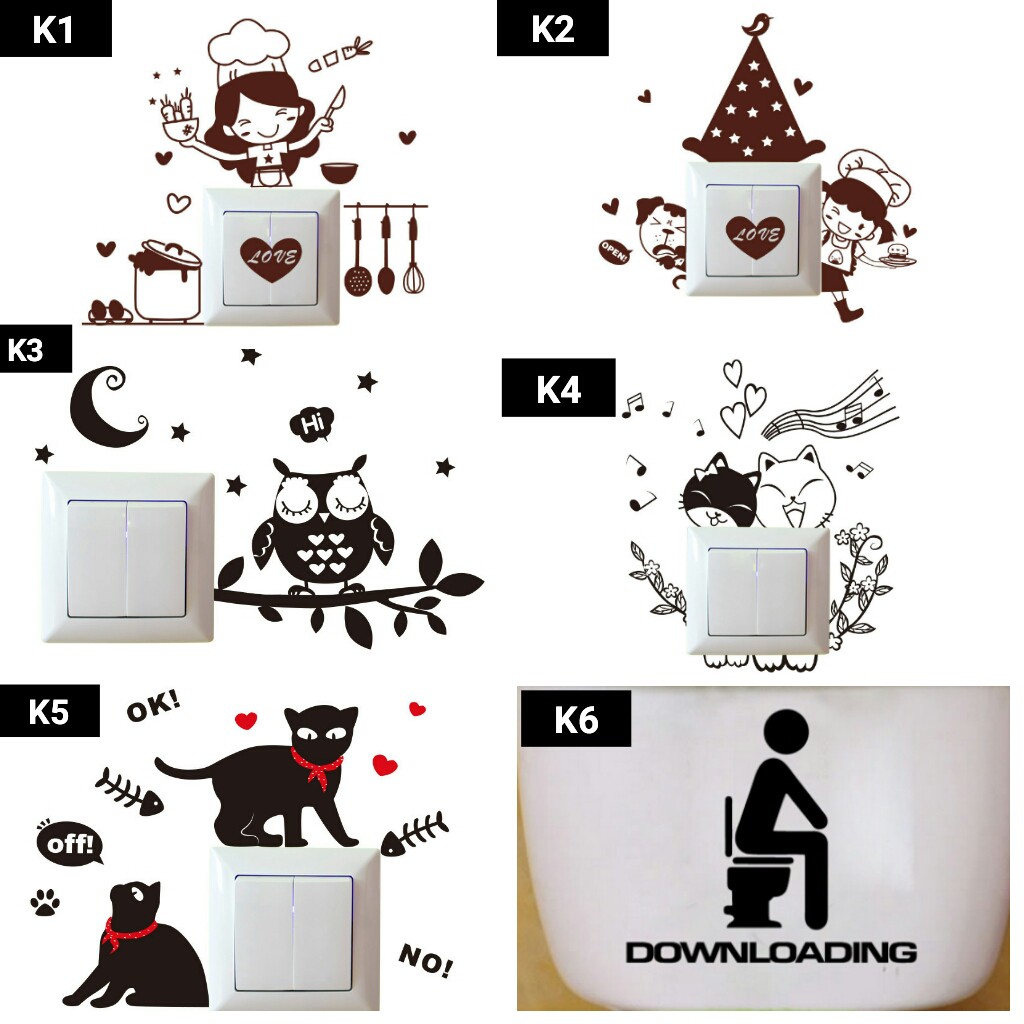 K1

LOVE

K2

OPEN!

LOVE

K3

Hi

K4

K5

OK!

off!

NO!

K6

DOWNLOADING