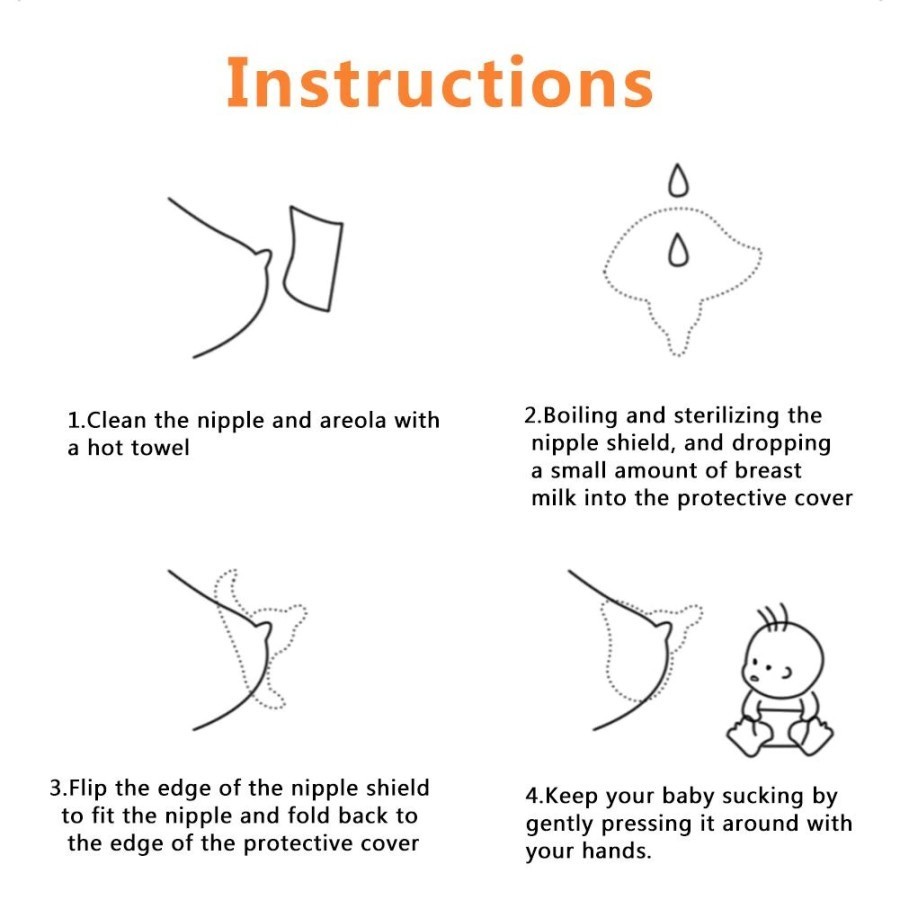 Instructions

1.Clean the nipple and areola with a hot towel

2.Boiling and sterilizing the nipple shield, and dropping a small amount of breast milk into the protective cover

3.Flip the edge of the nipple shield to fit the nipple and fold back to the edge of the protective cover

4.Keep your baby sucking by gently pressing it around with your hands.