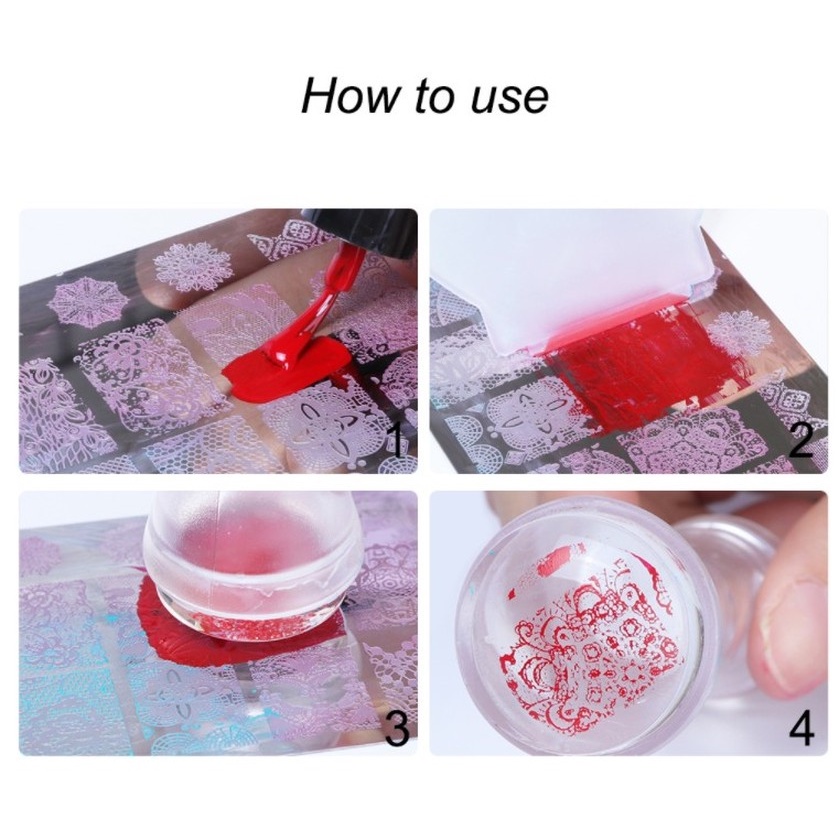 How to use

1

2

3

4