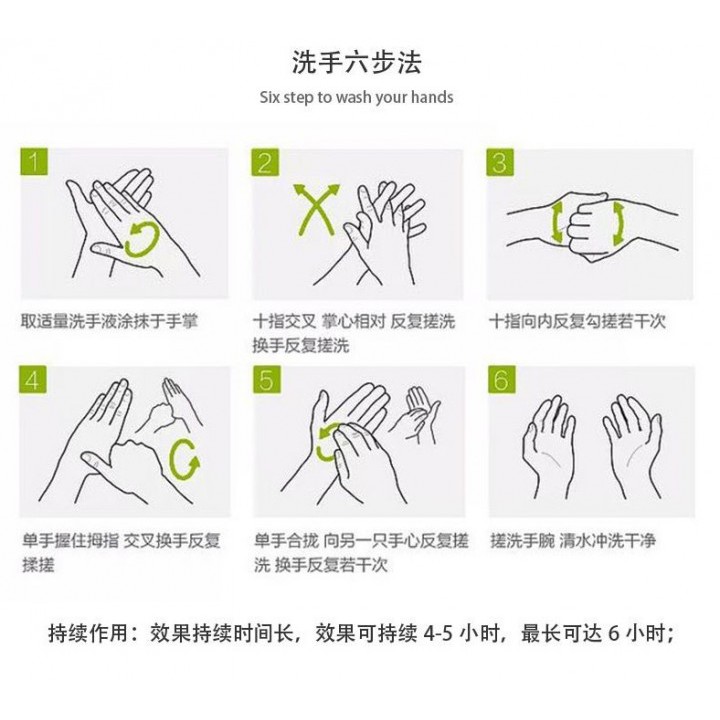 洗手六步法

Six step to wash your hands

1

取适量洗手液涂抹于手掌

2

十指交叉 掌心相对 反复搓洗 换手反复搓洗

3

十指向内反复勾搓若干次

4

单手握住拇指 交叉换手反复揉搓

5

单手合拢 向另一只手心反复搓洗 换手反复若干次

6

搓洗手腕 清水冲洗干净

持续作用：效果持续时间长，效果可持续 4-5 小时，最长可达 6 小时；