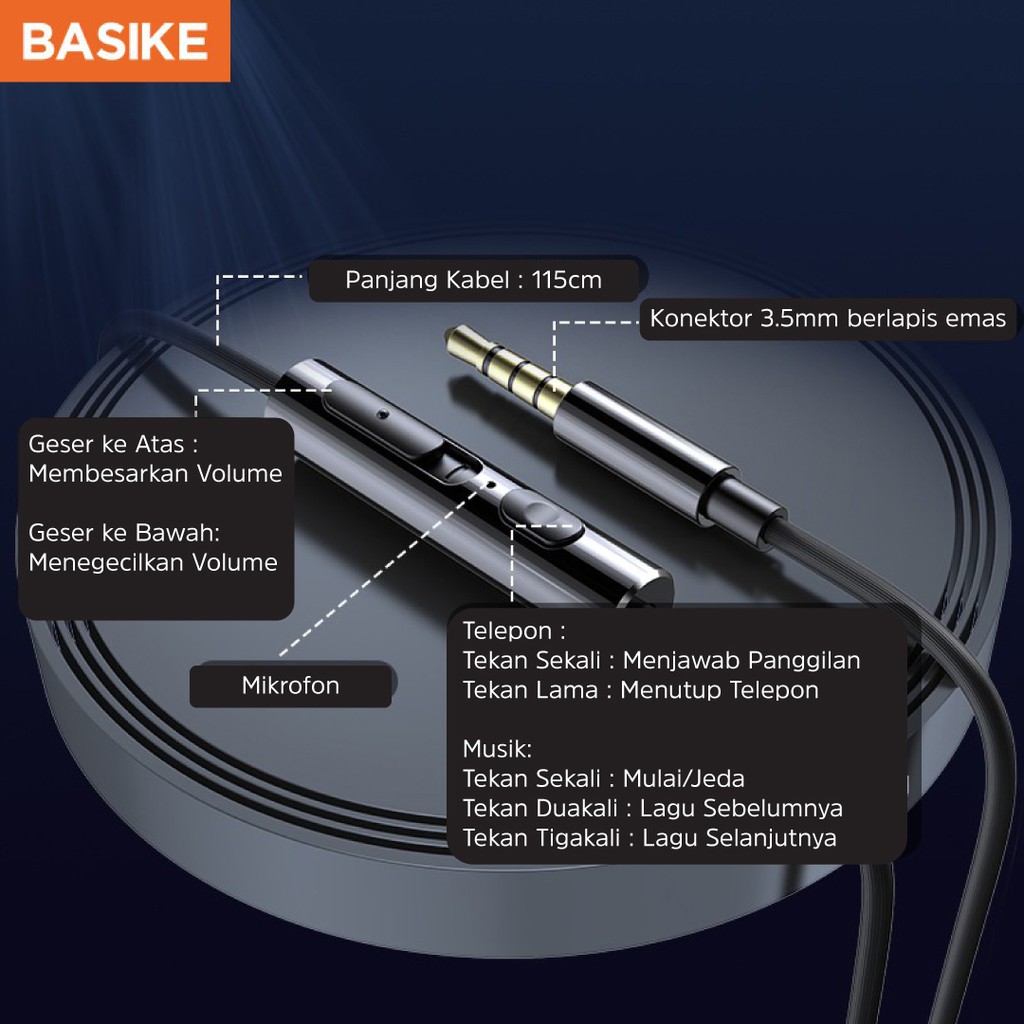 BASIKE

Panjang Kabel : 115cm

Konektor 3.5mm berlapis emas

Geser ke Atas : Membesarkan Volume

Geser ke Bawah: Menegecilkan Volume

Mikrofon

Telepon :
Tekan Sekali : Menjawab Panggilan
Tekan Lama : Menutup Telepon

Musik:
Tekan Sekali : Mulai/Jeda
Tekan Duakali : Lagu Sebelumnya
Tekan Tigakali : Lagu Selanjutnya