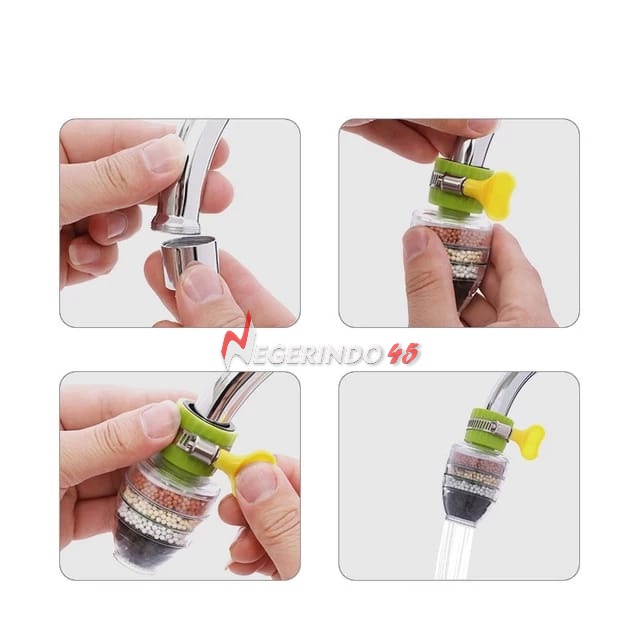 NEGERINDO 45