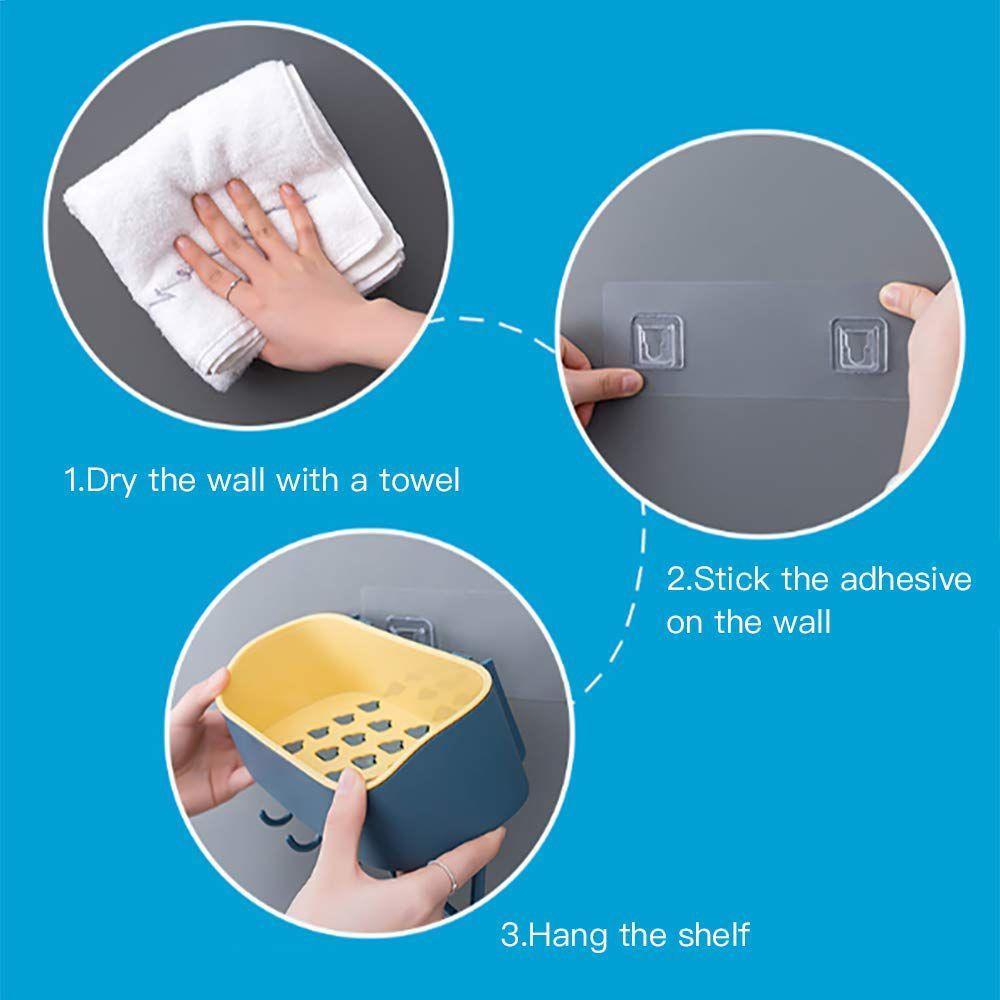 1.Dry the wall with a towel

2.Stick the adhesive on the wall

3.Hang the shelf