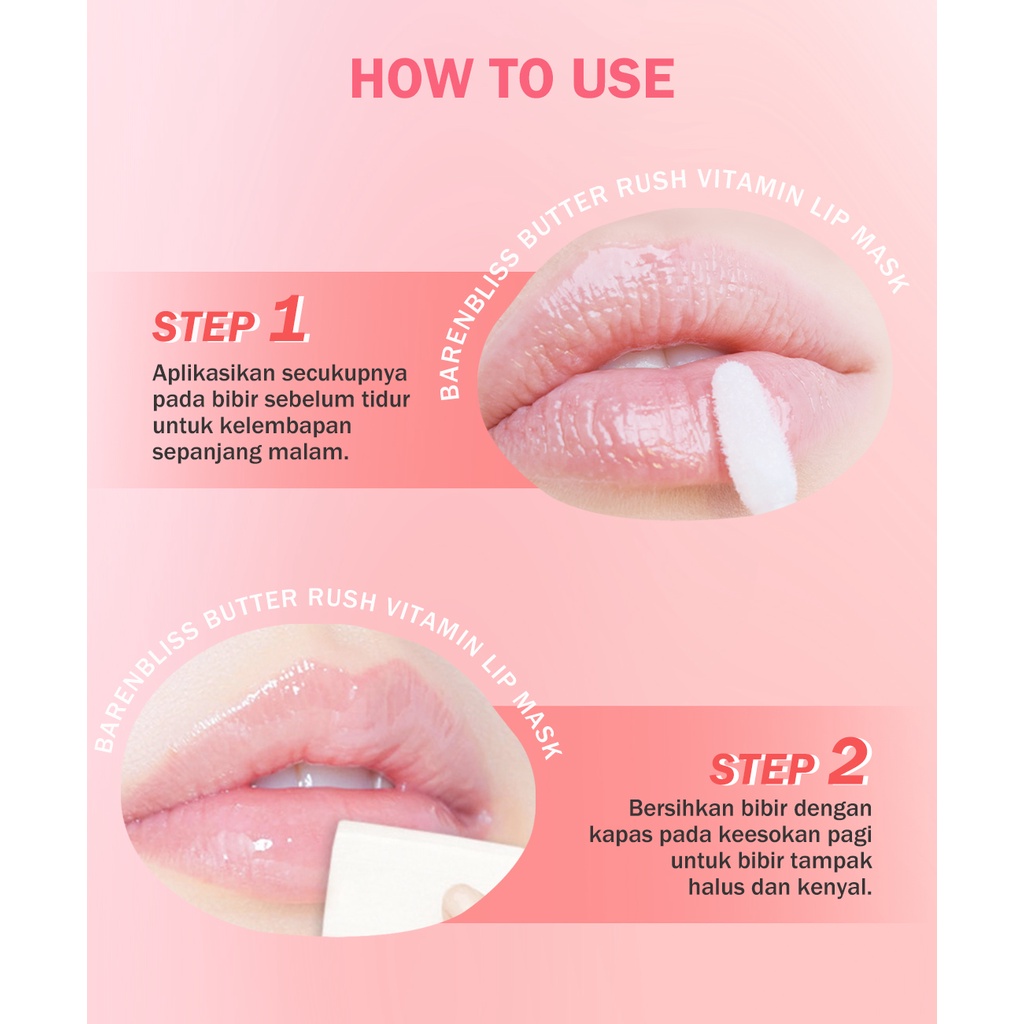 HOW TO USE

BARENBLISS BUTTER RUSH VITAMIN LIP MASK

STEP 1

Aplikasikan secukupnya pada bibir sebelum tidur untuk kelembapan sepanjang malam.

BARENBLISS BUTTER RUSH VITAMIN LIP MASK

STEP 2

Bersihkan bibir dengan kapas pada keesokan pagi untuk bibir tampak halus dan kenyal.